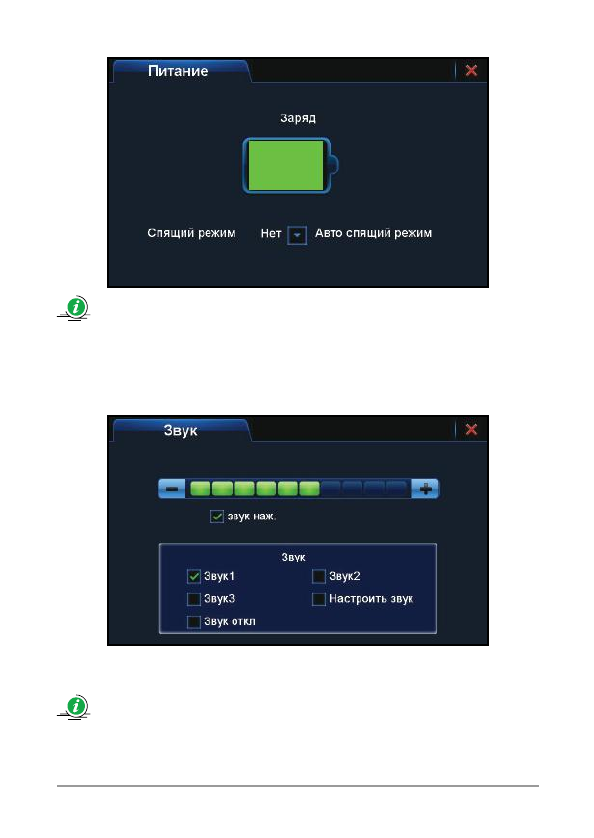 Питание

Заряд

Спящий режим Нет Авто спящий режим

Звук

звук наж.

Звук

Звук1

Звук2

Звук3

Настроить звук

Звук откл