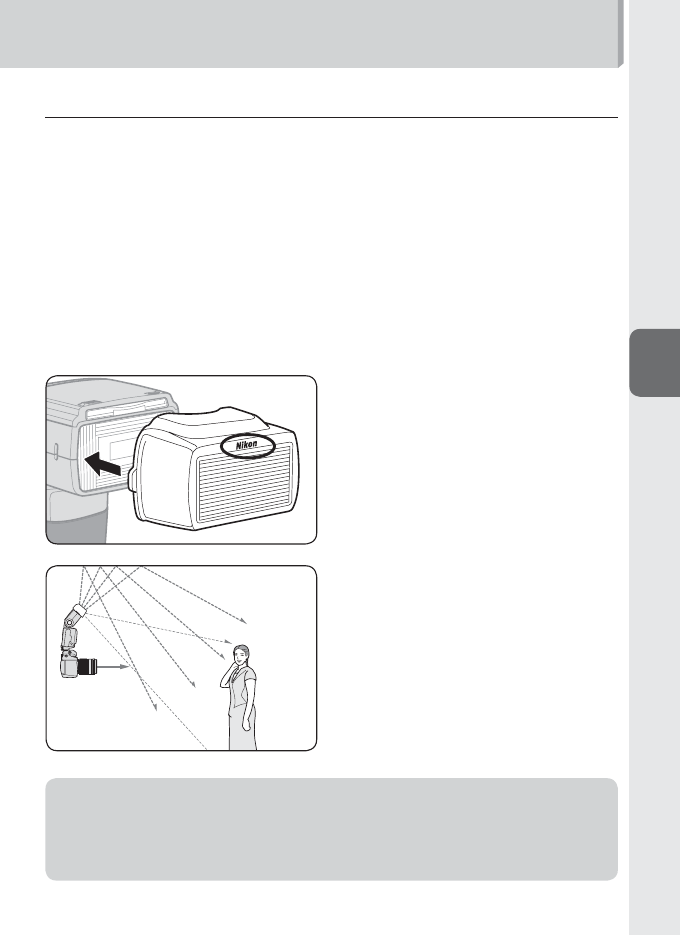 Nikon