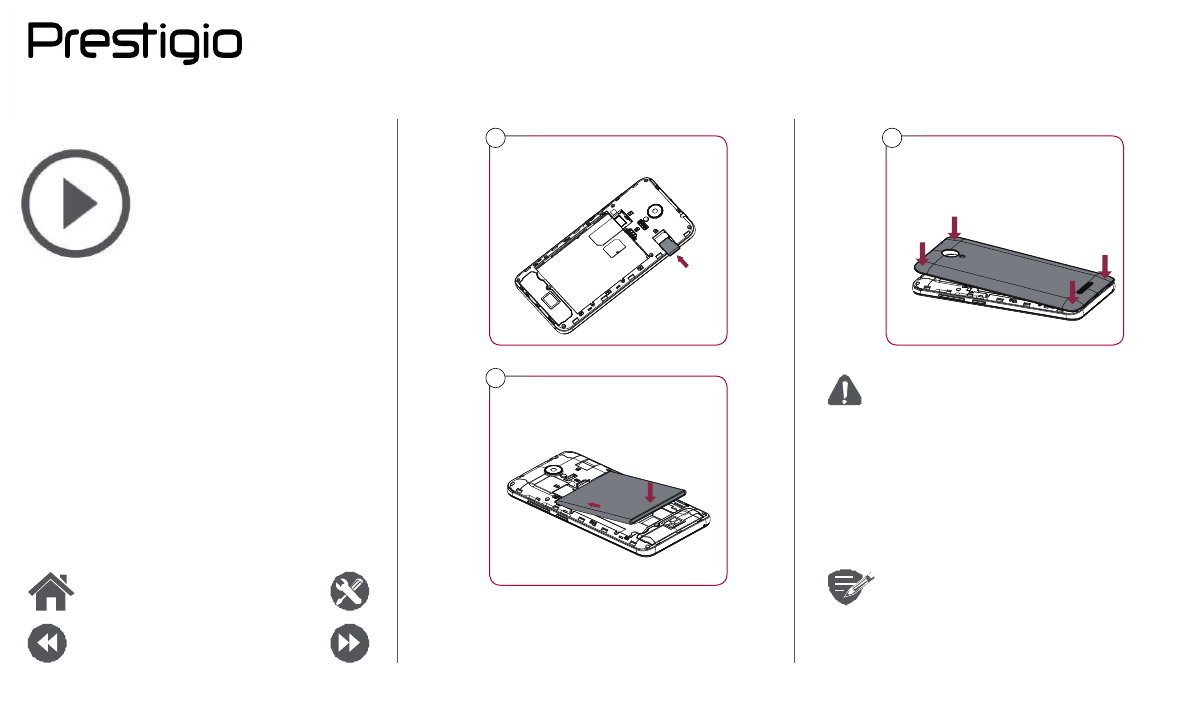 Prestigio