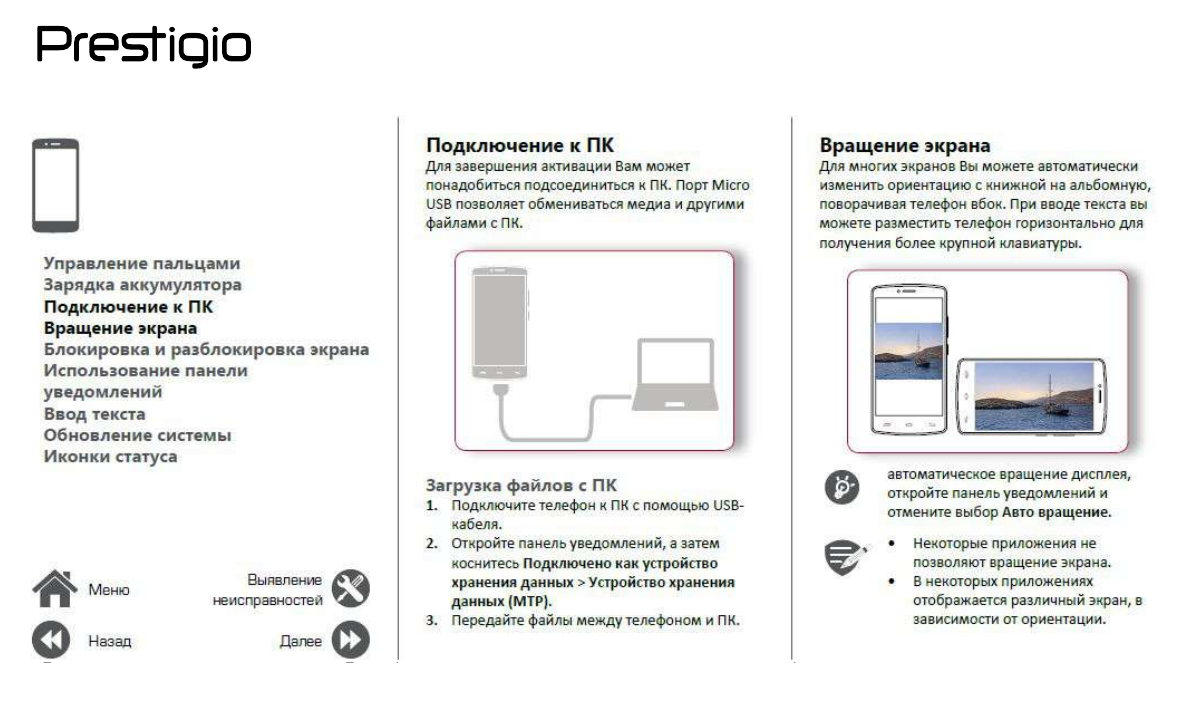 Prestigio

Управление пальцами
Зарядка аккумулятора
Подключение к ПК
Вращение экрана
Блокировка и разблокировка экрана
Использование панели уведомлений
Ввод текста
Обновление системы
Иконки статуса

Меню
Выявление неисправностей
Назад
Далее

Подключение к ПК
Для завершения активации Вам может понадобиться подсоединиться к ПК. Порт Micro USB позволяет обмениваться медиа и другими файлами с ПК.

Загрузка файлов с ПК
1. Подключите телефон к ПК с помощью USB-кабеля.
2. Откройте панель уведомлений, а затем коснитесь Подключено как устройство хранения данных > Устройство хранения данных (MTP).
3. Передайте файлы между телефоном и ПК.

Вращение экрана
Для многих экранов Вы можете автоматически изменить ориентацию с книжной на альбомную, поворачивая телефон вбок. При вводе текста вы можете разместить телефон горизонтально для получения более крупной клавиатуры.

автоматическое вращение дисплея, откройте панель уведомлений и отмените выбор Авто вращение.

• Некоторые приложения не позволяют вращение экрана.
• В некоторых приложениях отображается различный экран, в зависимости от ориентации.