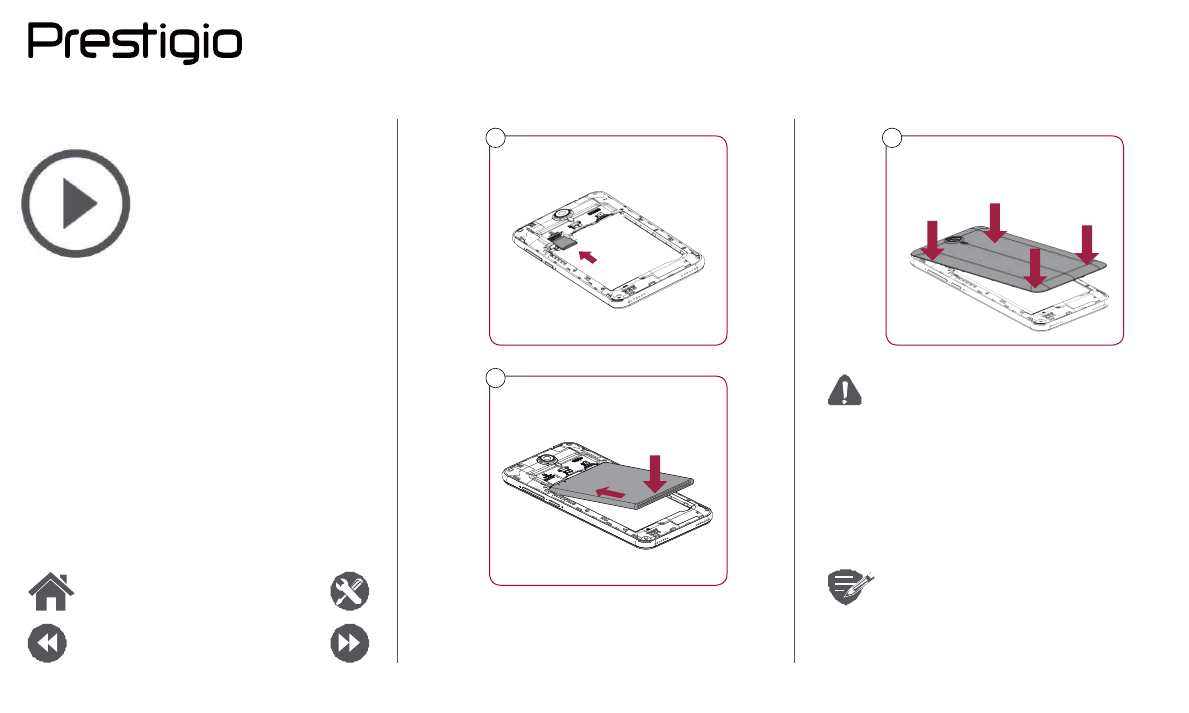 Prestigio