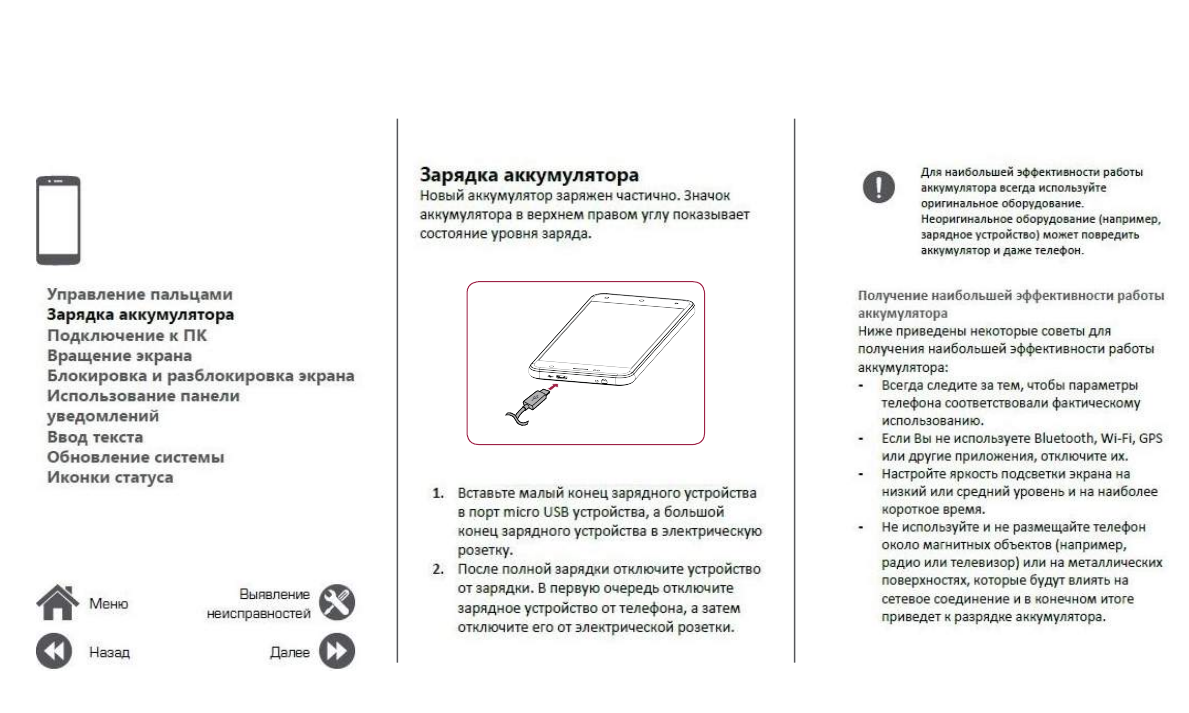 Управление пальцами
Зарядка аккумулятора
Подключение к ПК
Вращение экрана
Блокировка и разблокировка экрана
Использование панели уведомлений
Ввод текста
Обновление системы
Иконки статуса

Меню

Выявление неисправностей

Назад

Далее

Зарядка аккумулятора
Новый аккумулятор заряжен частично. Значок аккумулятора в верхнем правом углу показывает состояние уровня заряда.

1. Вставьте малый конец зарядного устройства в порт micro USB устройства, а большой конец зарядного устройства в электрическую розетку.
2. После полной зарядки отключите устройство от зарядки. В первую очередь отключите зарядное устройство от телефона, а затем отключите его от электрической розетки.

Для наибольшей эффективности работы аккумулятора всегда используйте оригинальное оборудование. Неоригинальное оборудование (например, зарядное устройство) может повредить аккумулятор и даже телефон.

Получение наибольшей эффективности работы аккумулятора
Ниже приведены некоторые советы для получения наибольшей эффективности работы аккумулятора:
- Всегда следите за тем, чтобы параметры телефона соответствовали фактическому использованию.
- Если Вы не используете Bluetooth, Wi-Fi, GPS или другие приложения, отключите их.
- Настройте яркость подсветки экрана на низкий или средний уровень и на наиболее короткое время.
- Не используйте и не размещайте телефон около магнитных объектов (например, радио или телевизор) или на металлических поверхностях, которые будут влиять на сетевое соединение и в конечном итоге приведет к разрядке аккумулятора.