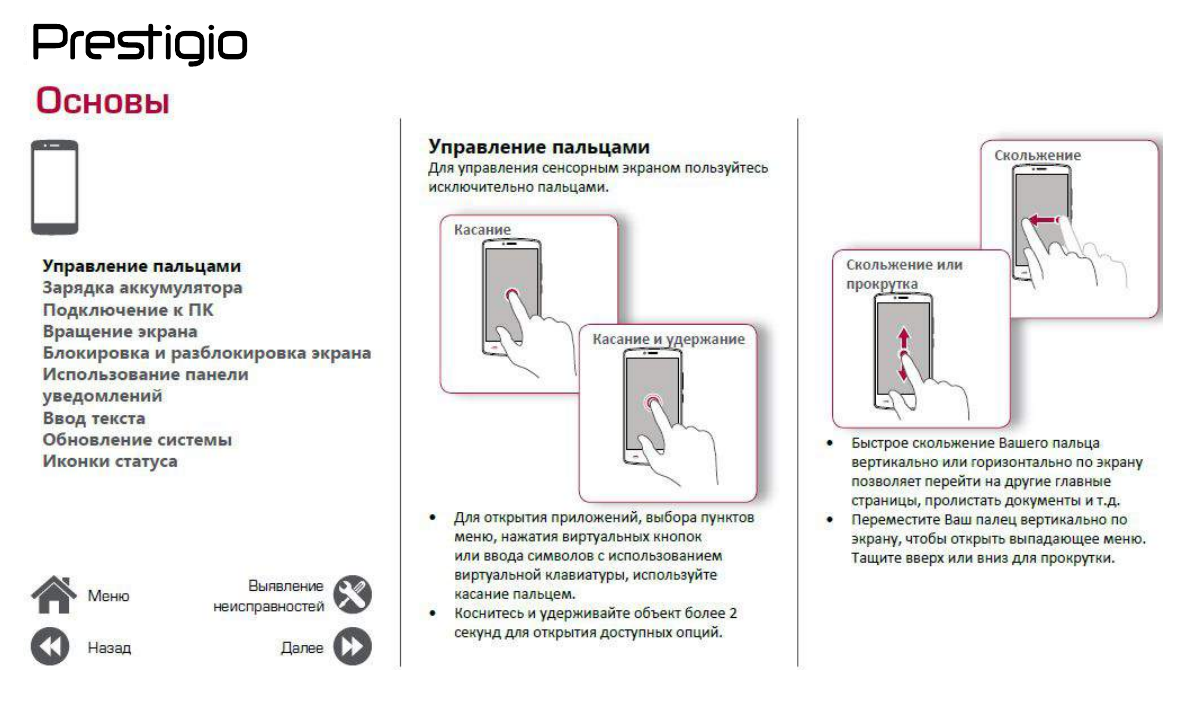 Prestigio

Основы

Управление пальцами
Зарядка аккумулятора
Подключение к ПК
Вращение экрана
Блокировка и разблокировка экрана
Использование панели уведомлений
Ввод текста
Обновление системы
Иконки статуса

Меню

Выявление неисправностей

Назад

Далее

Управление пальцами
Для управления сенсорным экраном пользуйтесь исключительно пальцами.

Касание

Касание и удержание

• Для открытия приложений, выбора пунктов меню, нажатия виртуальных кнопок или ввода символов с использованием виртуальной клавиатуры, используйте касание пальцем.
• Коснитесь и удерживайте объект более 2 секунд для открытия доступных опций.

Скольжение

Скольжение или прокрутка

• Быстрое скольжение Вашего пальца вертикально или горизонтально по экрану позволяет перейти на другие главные страницы, пролистать документы и т.д.
• Переместите Ваш палец вертикально по экрану, чтобы открыть выпадающее меню. Тащите вверх или вниз для прокрутки.