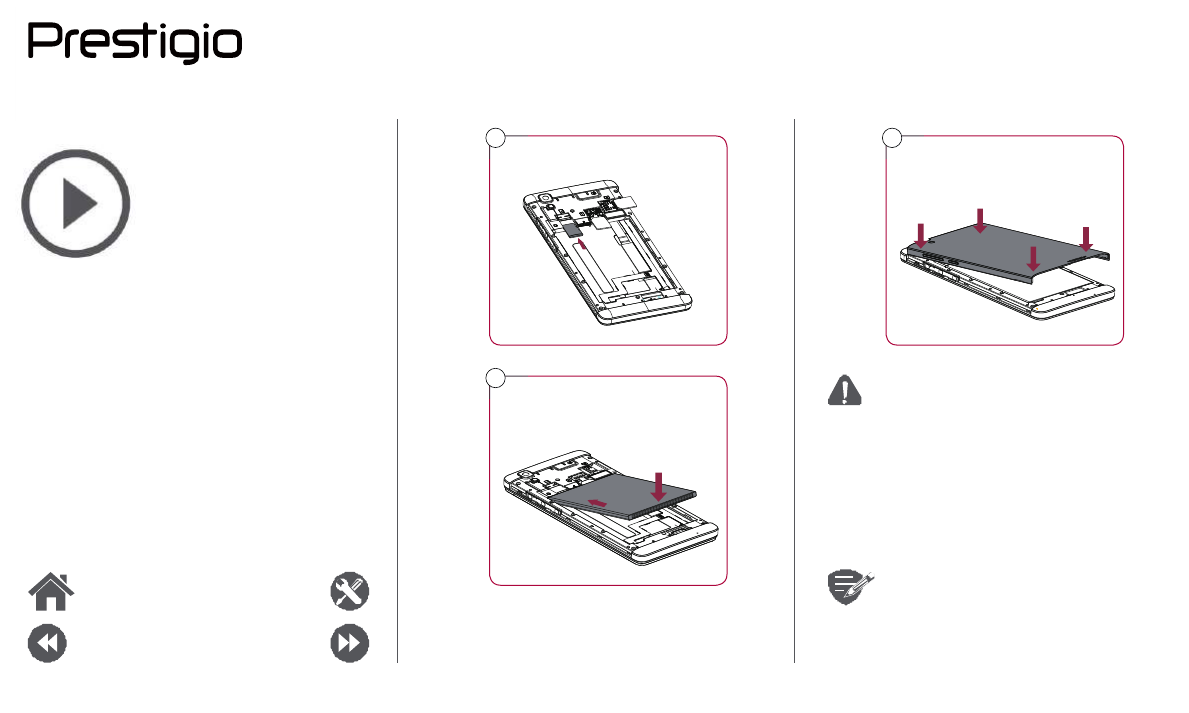 Prestigio