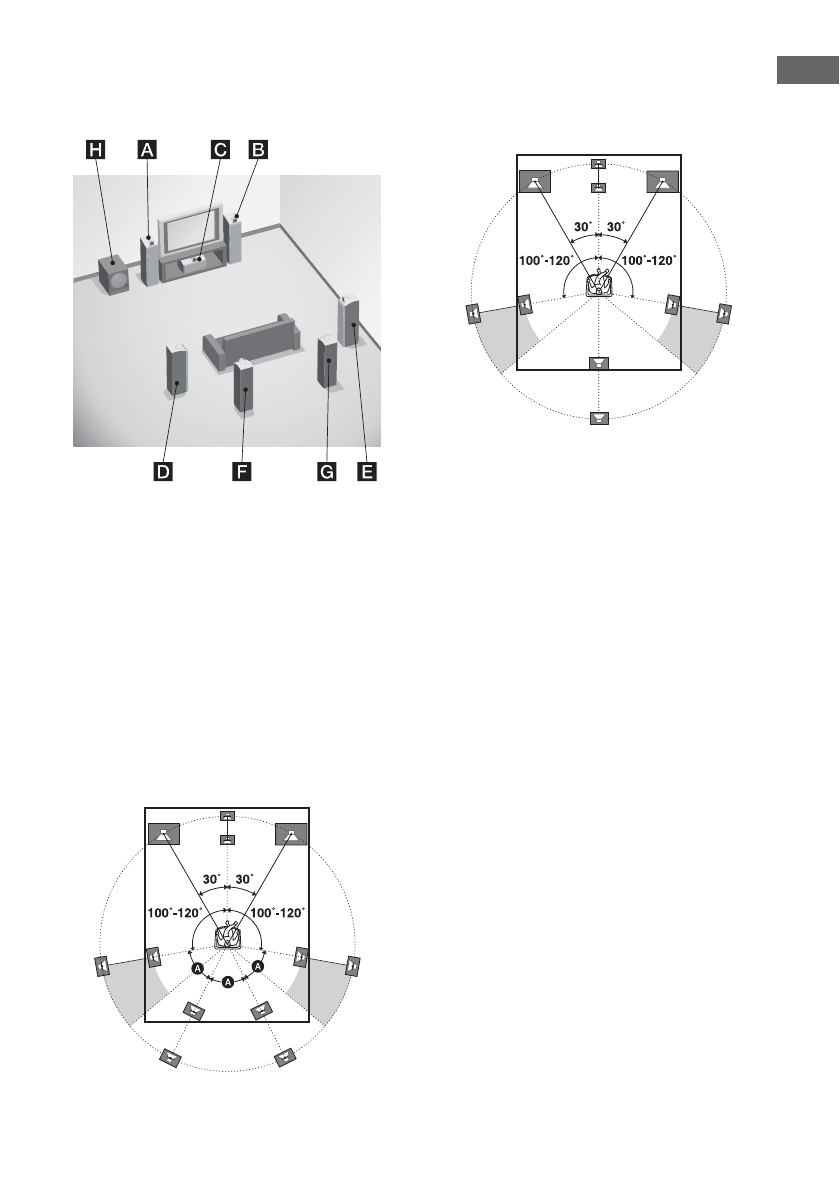 H A C B

D F G E

30˚ 30˚

100˚-120˚ 100˚-120˚

30˚ 30˚

100˚-120˚ 100˚-120˚

A A A