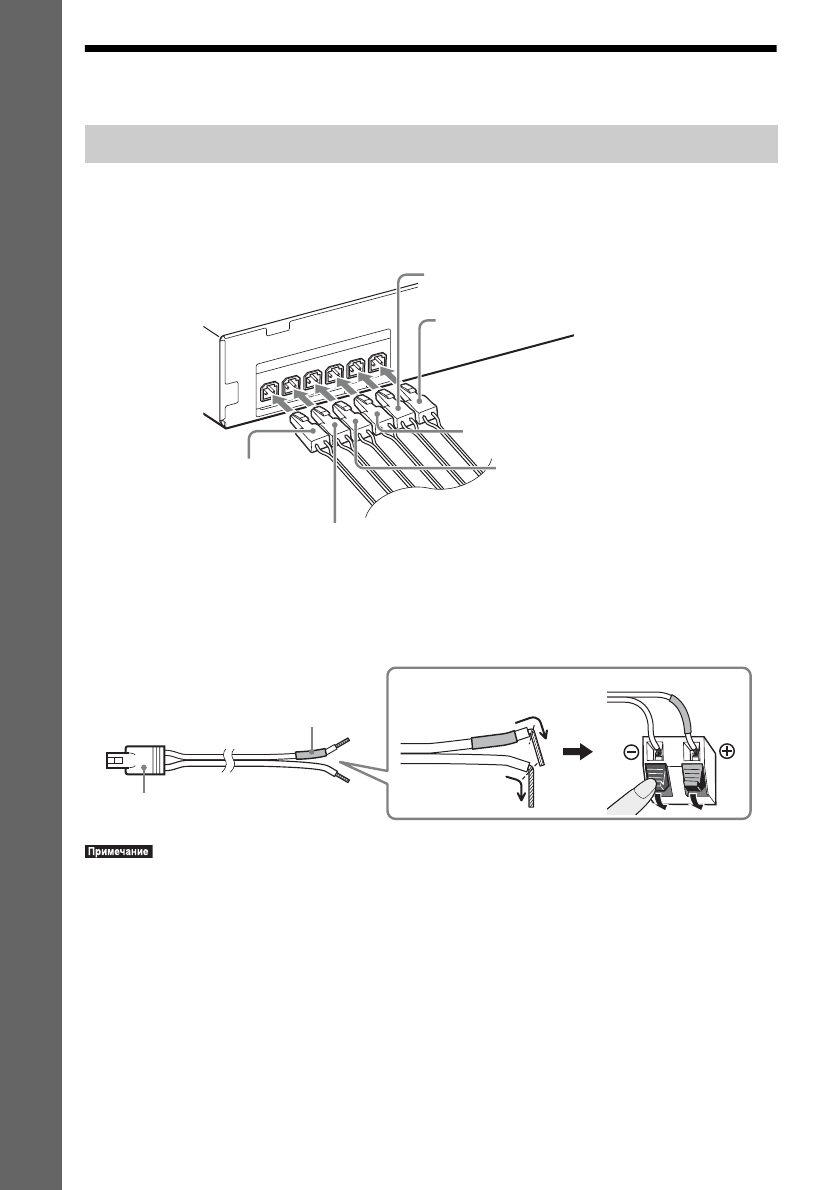 Примечание