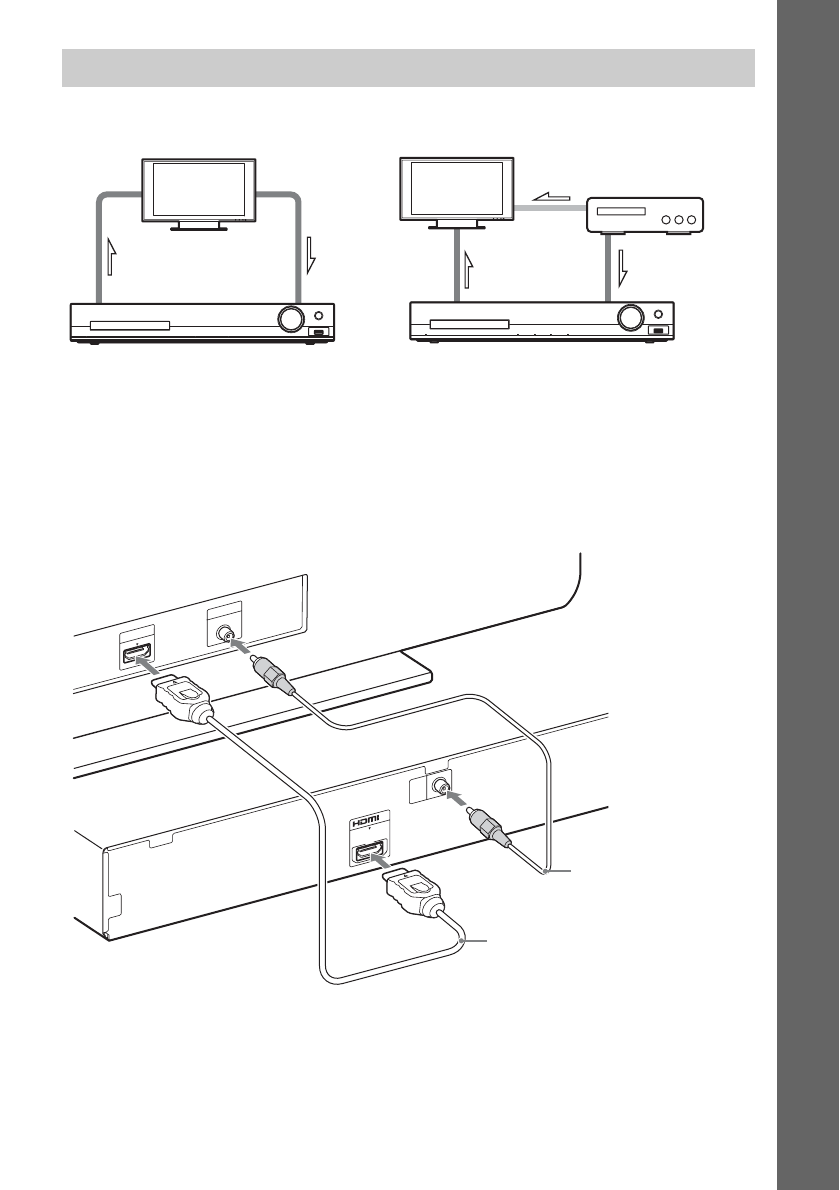 HDMI