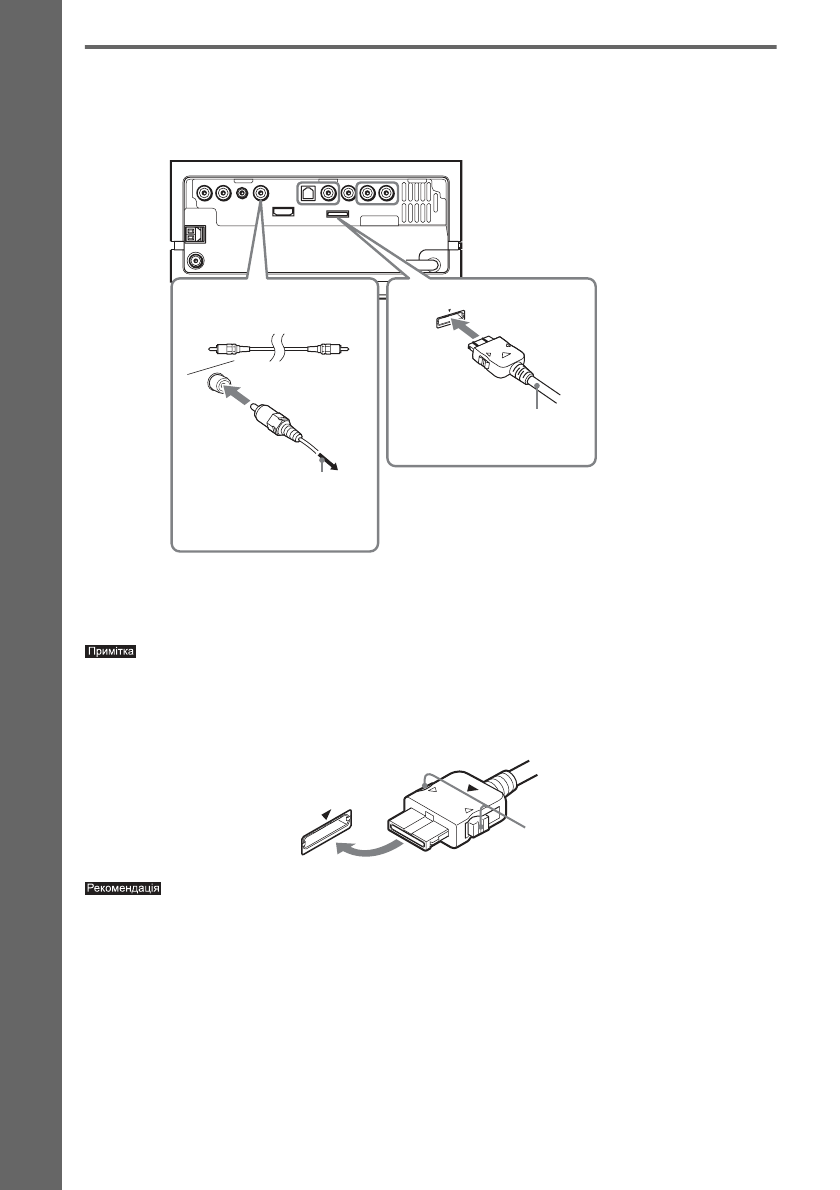 Примітка

Рекомендація