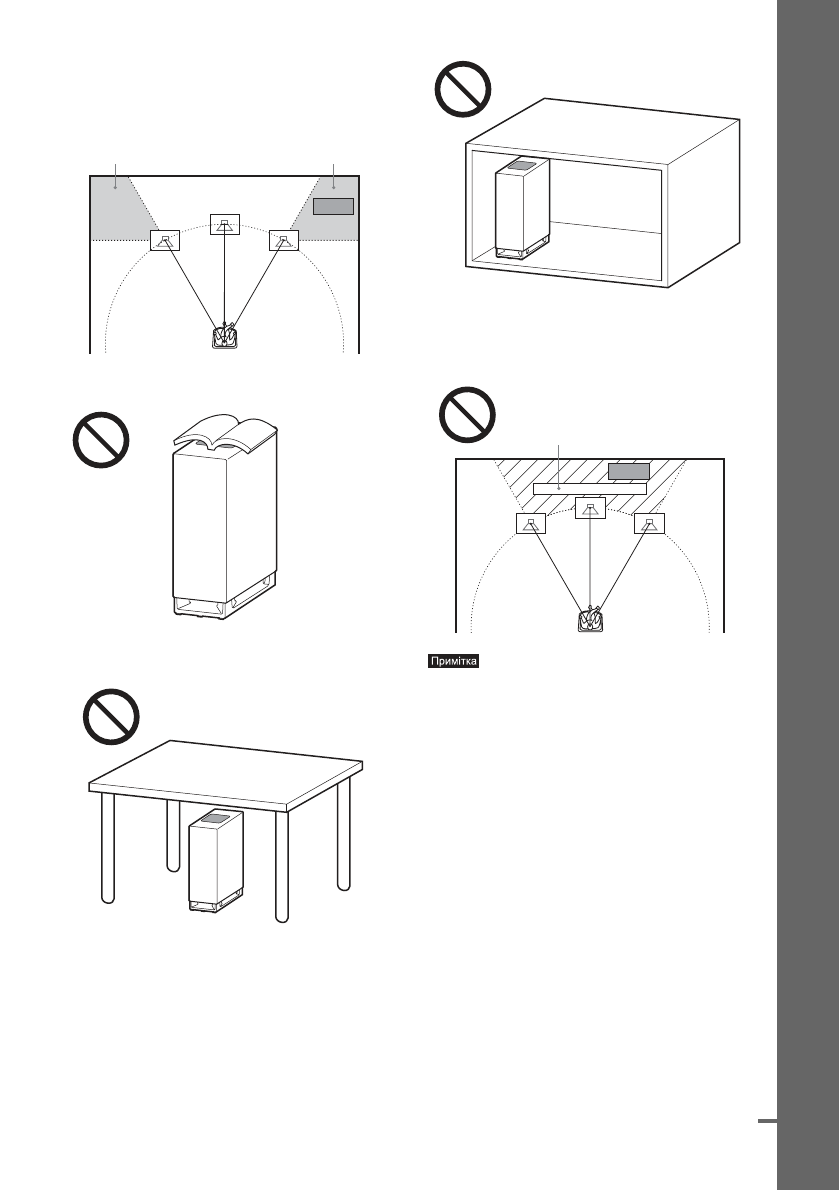 Примітка