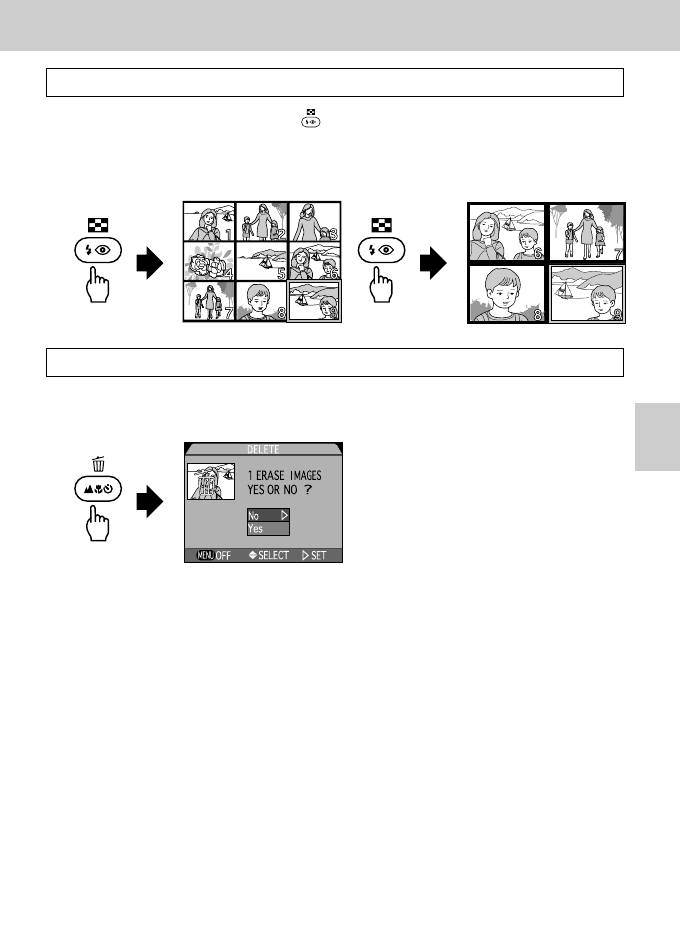 1
2
3
4
5
6
7
8
9
6
7
8
9

DELETE
1 ERASE IMAGES
YES OR NO ?
No
Yes
MENU OFF
SELECT
SET