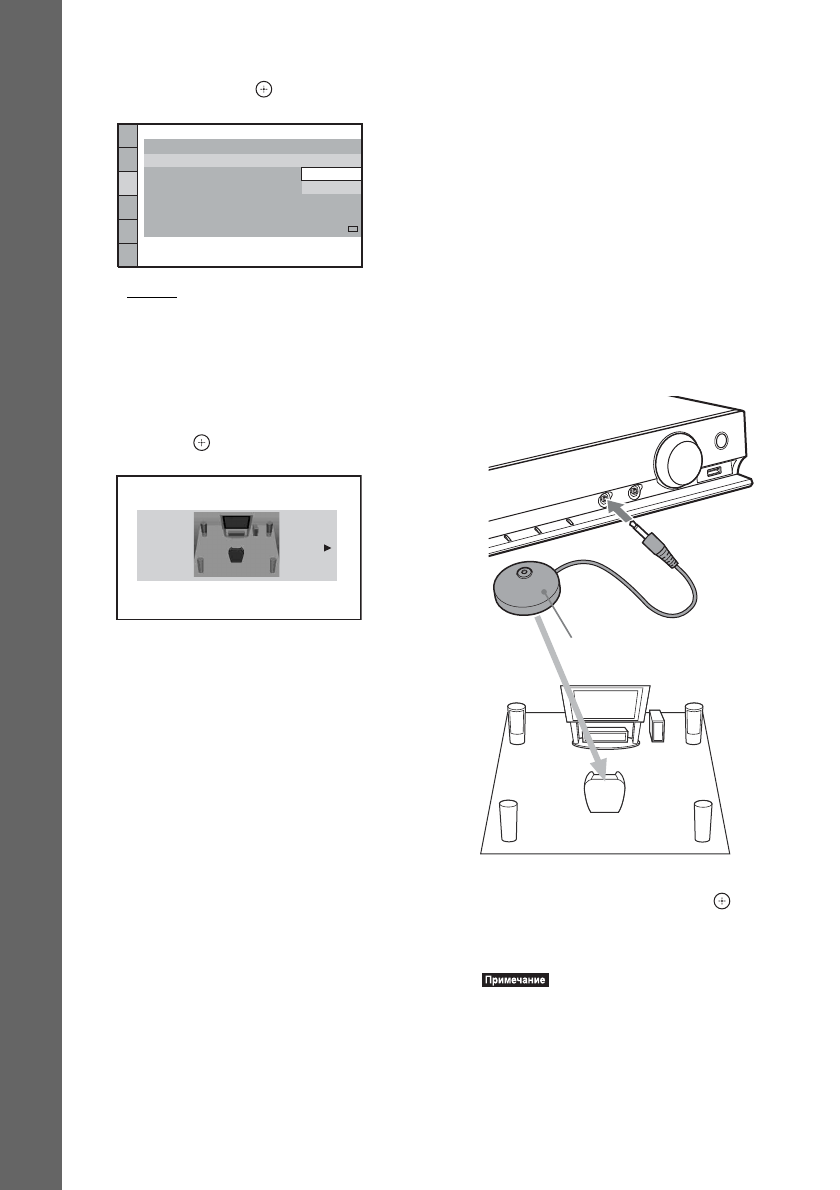 Примечание