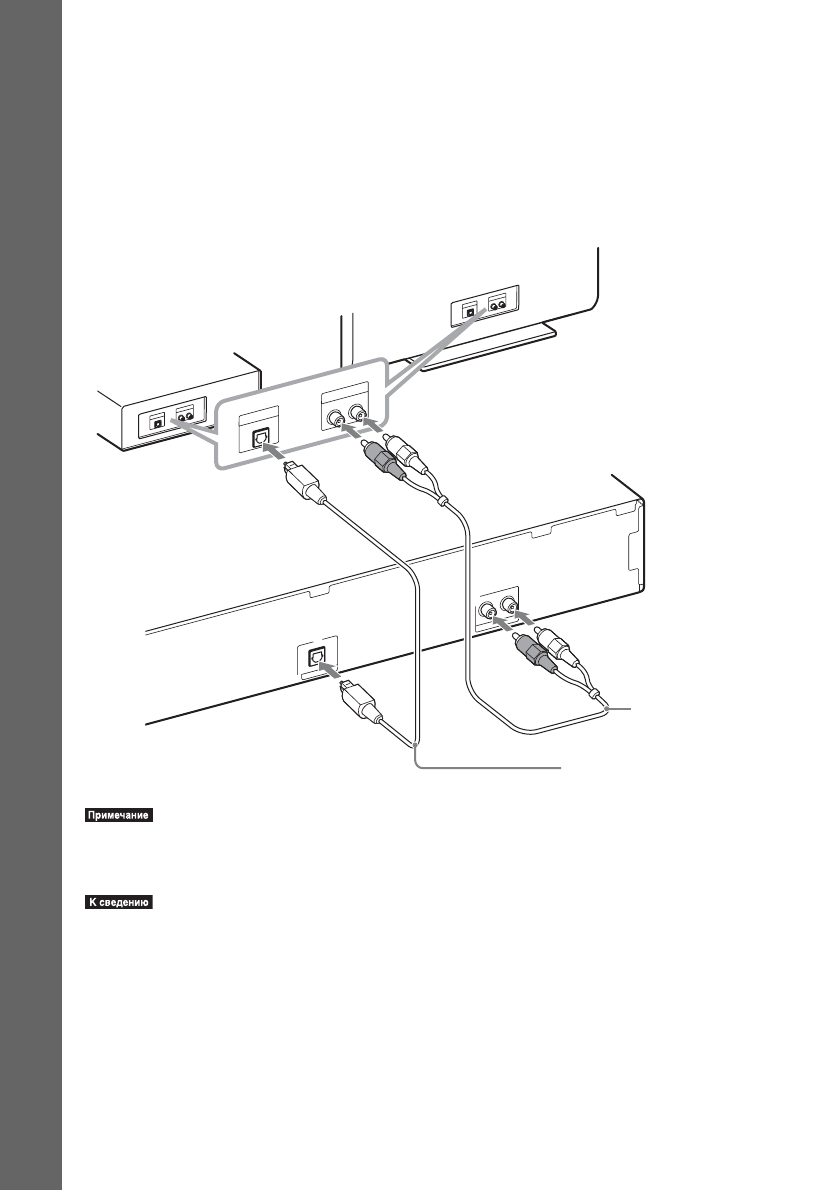 Примечание

К сведению