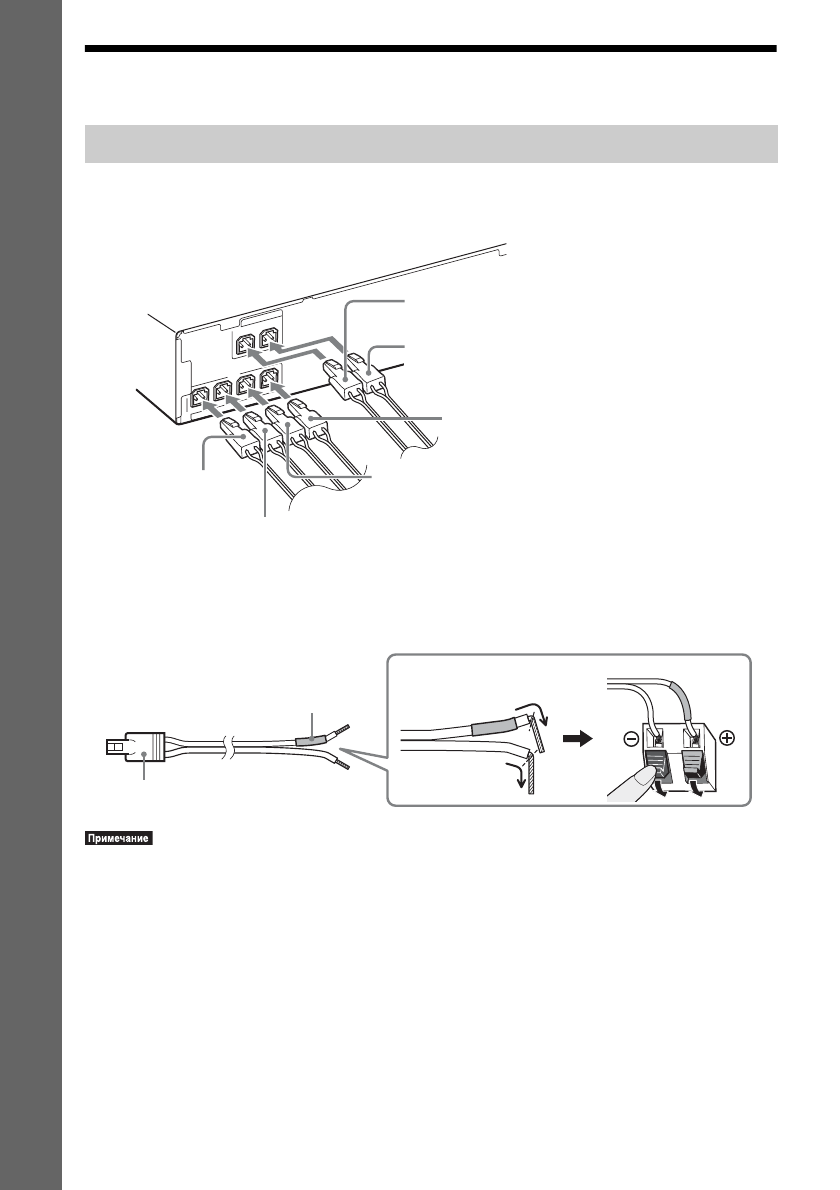 Примечание