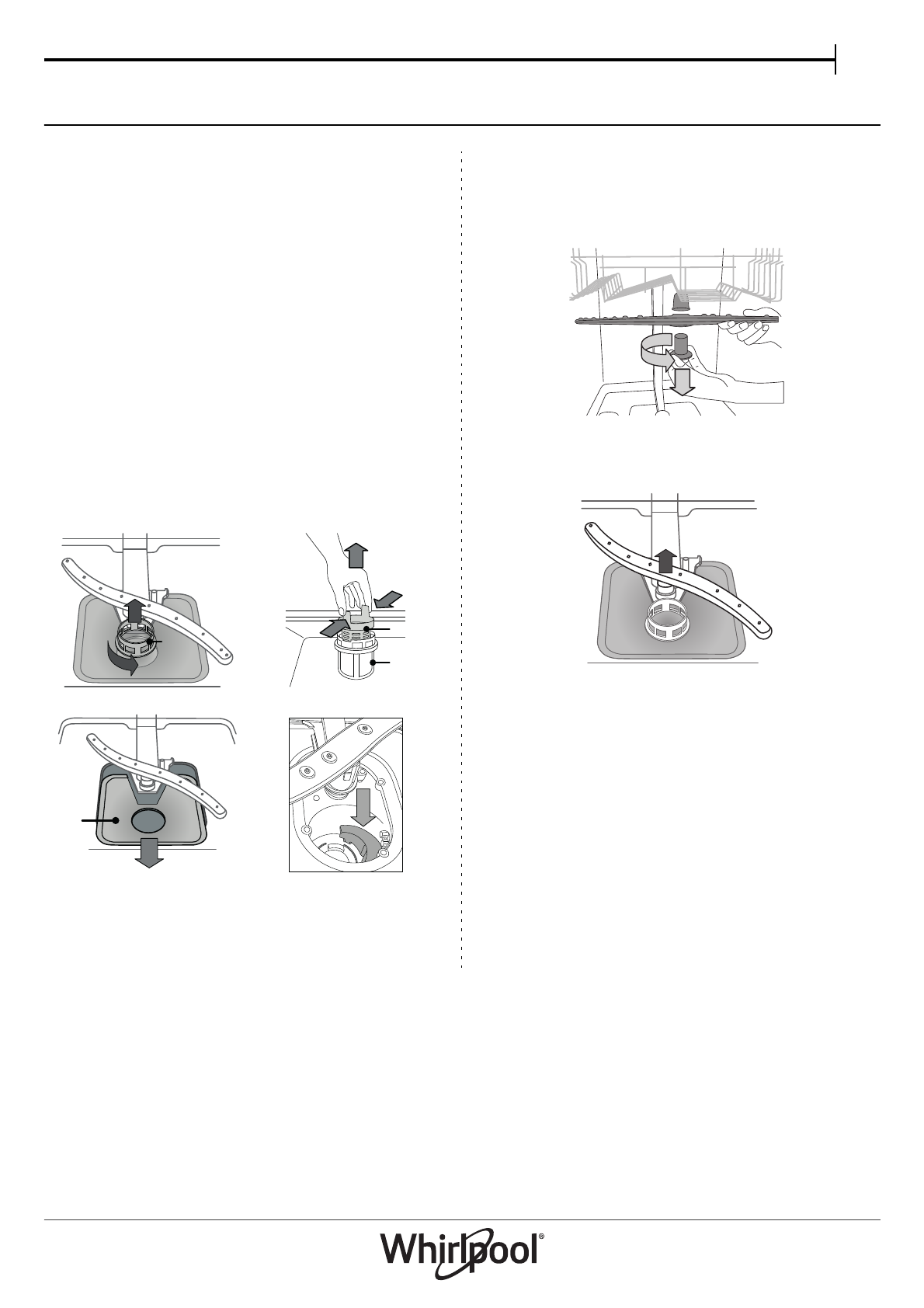 Whirlpool®