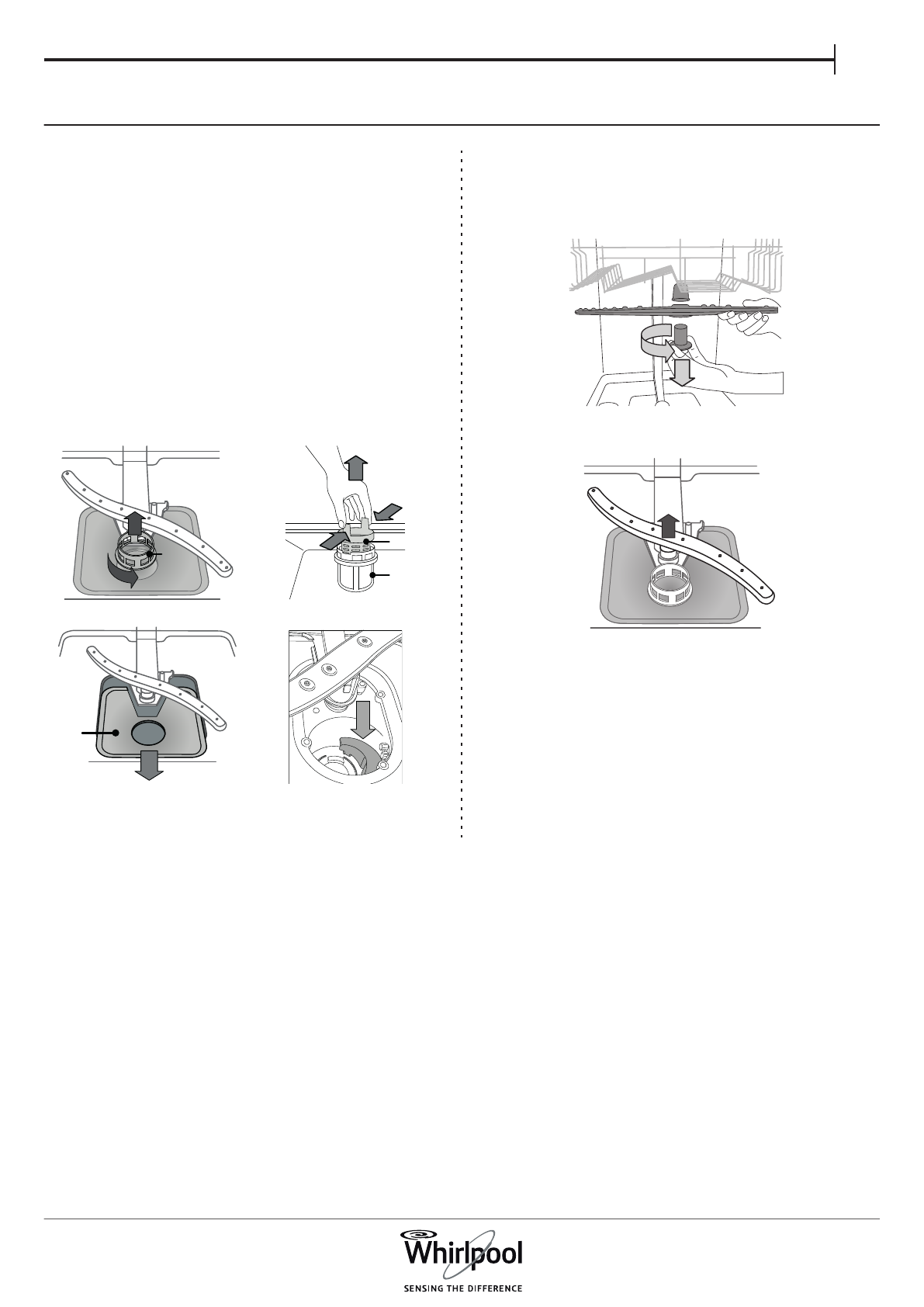 Whirlpool
SENSING THE DIFFERENCE