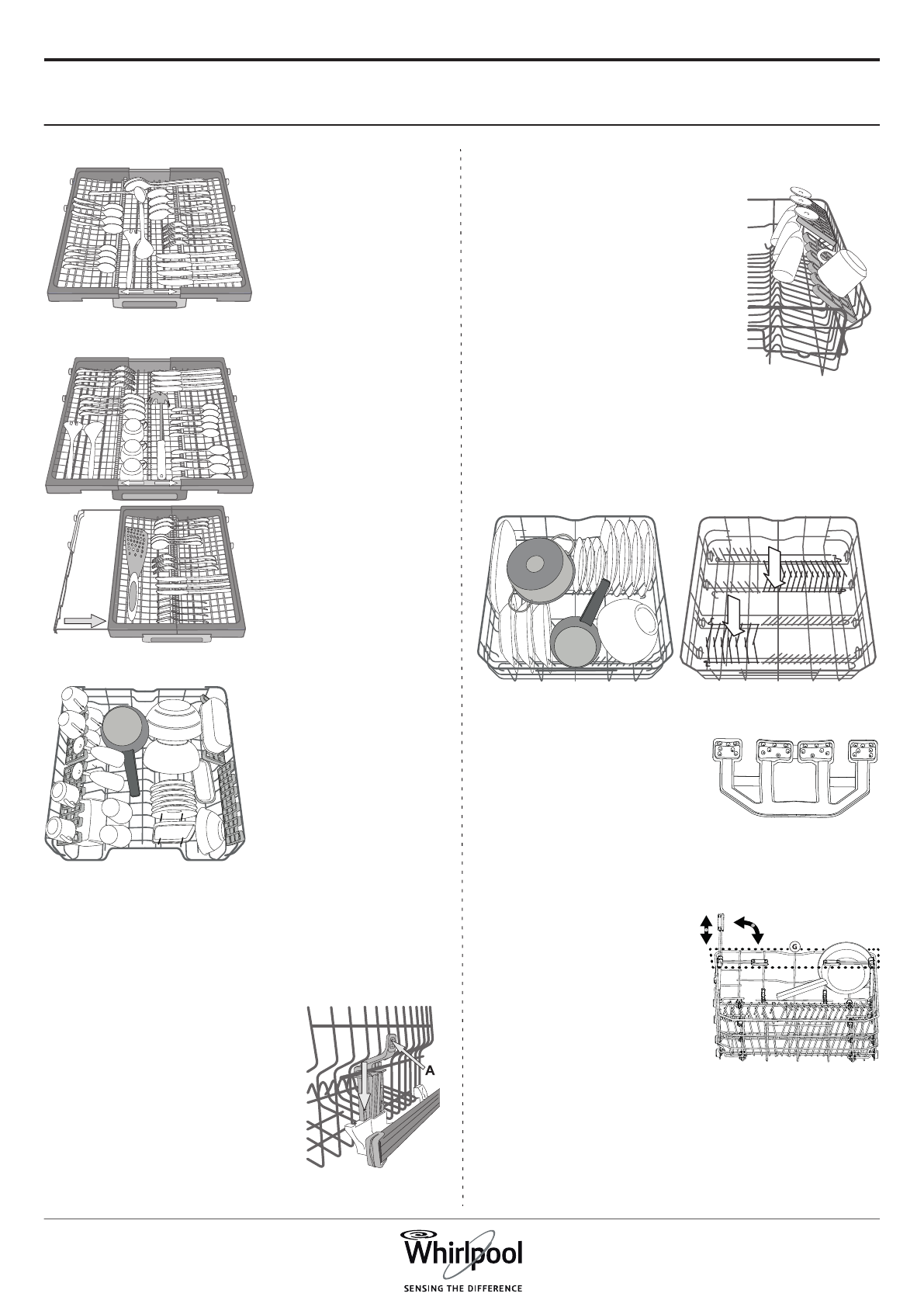 A

G

Whirlpool

SENSING THE DIFFERENCE