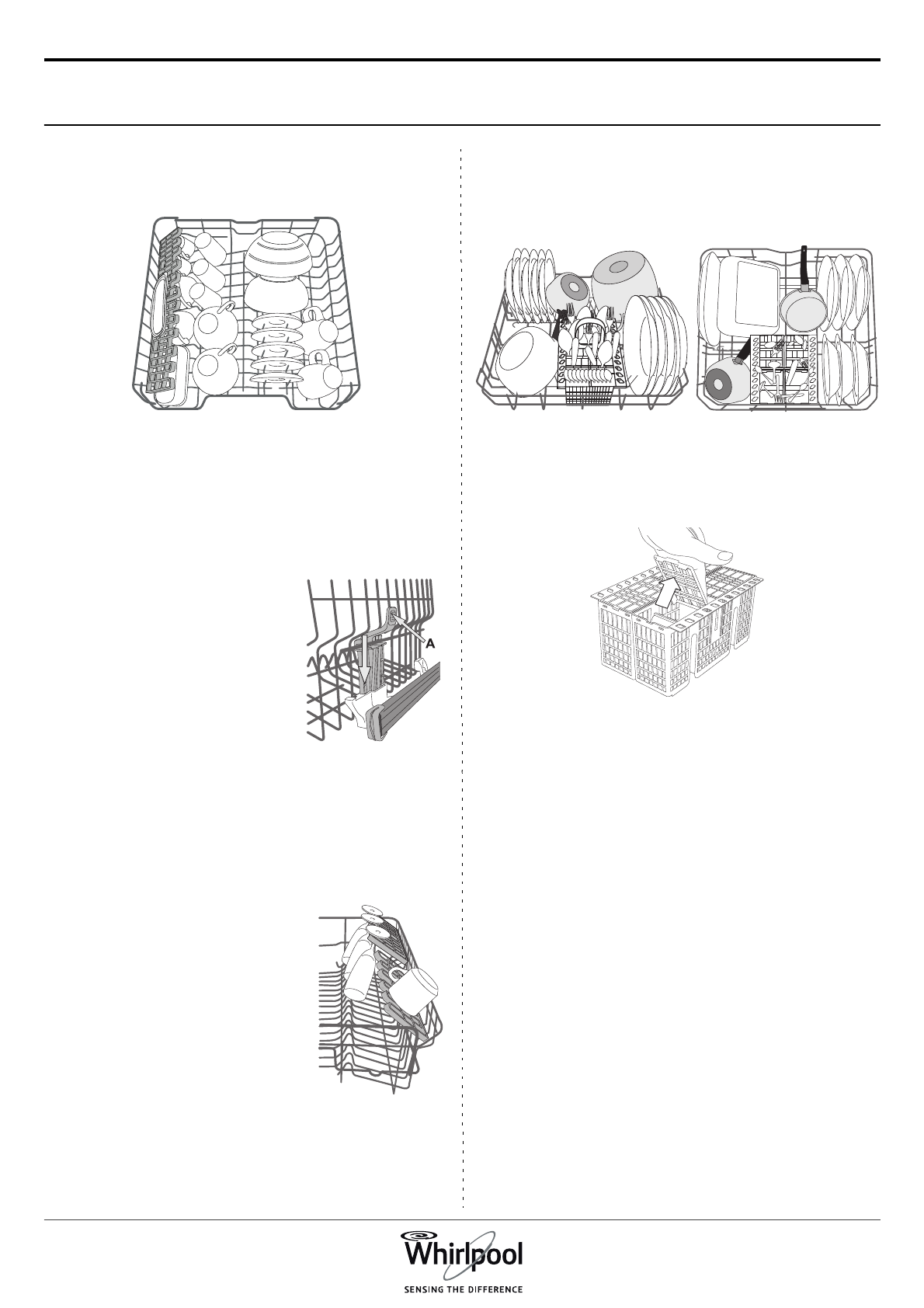 A

Whirlpool
SENSING THE DIFFERENCE