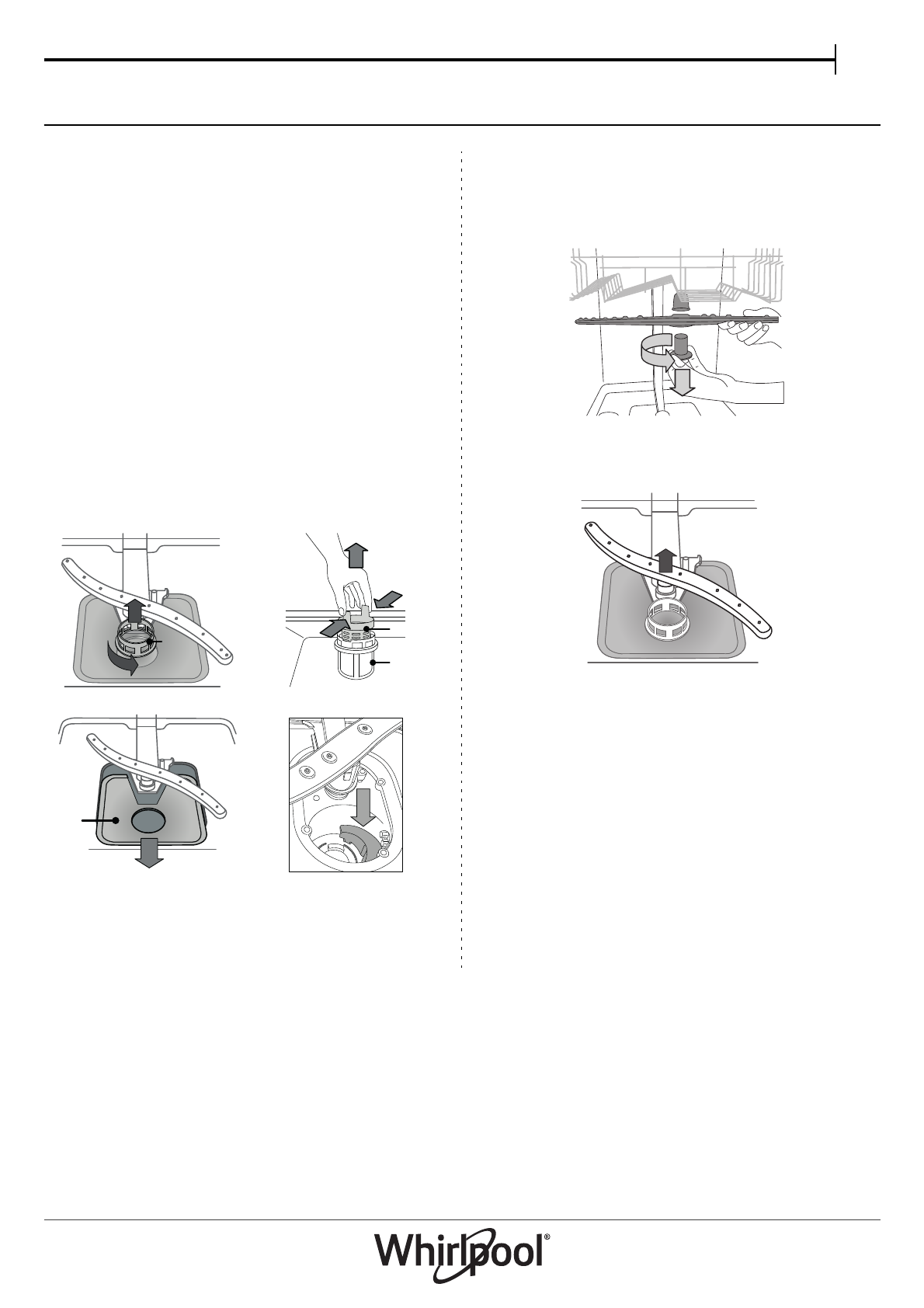 Whirlpool®