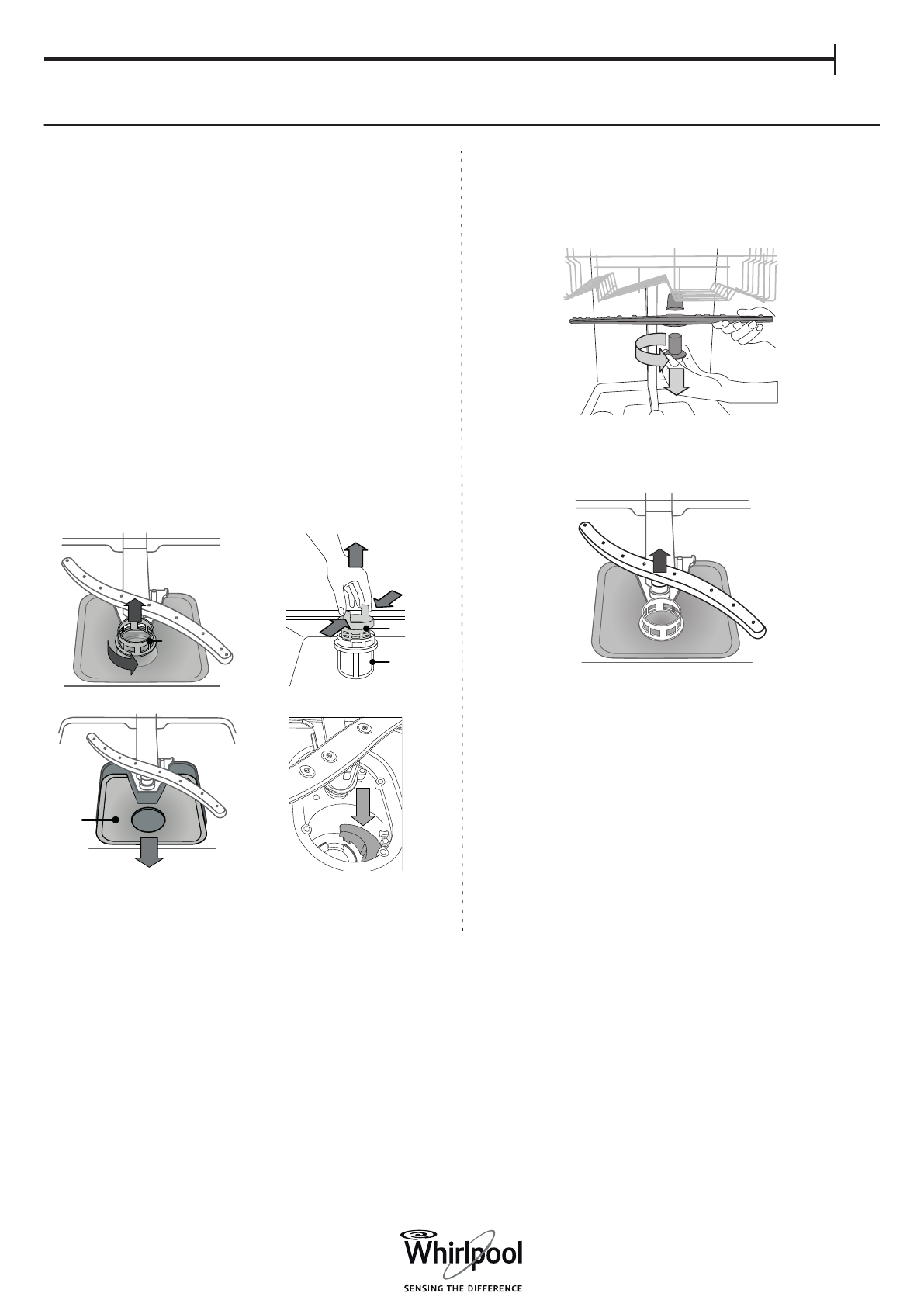 Whirlpool
SENSING THE DIFFERENCE