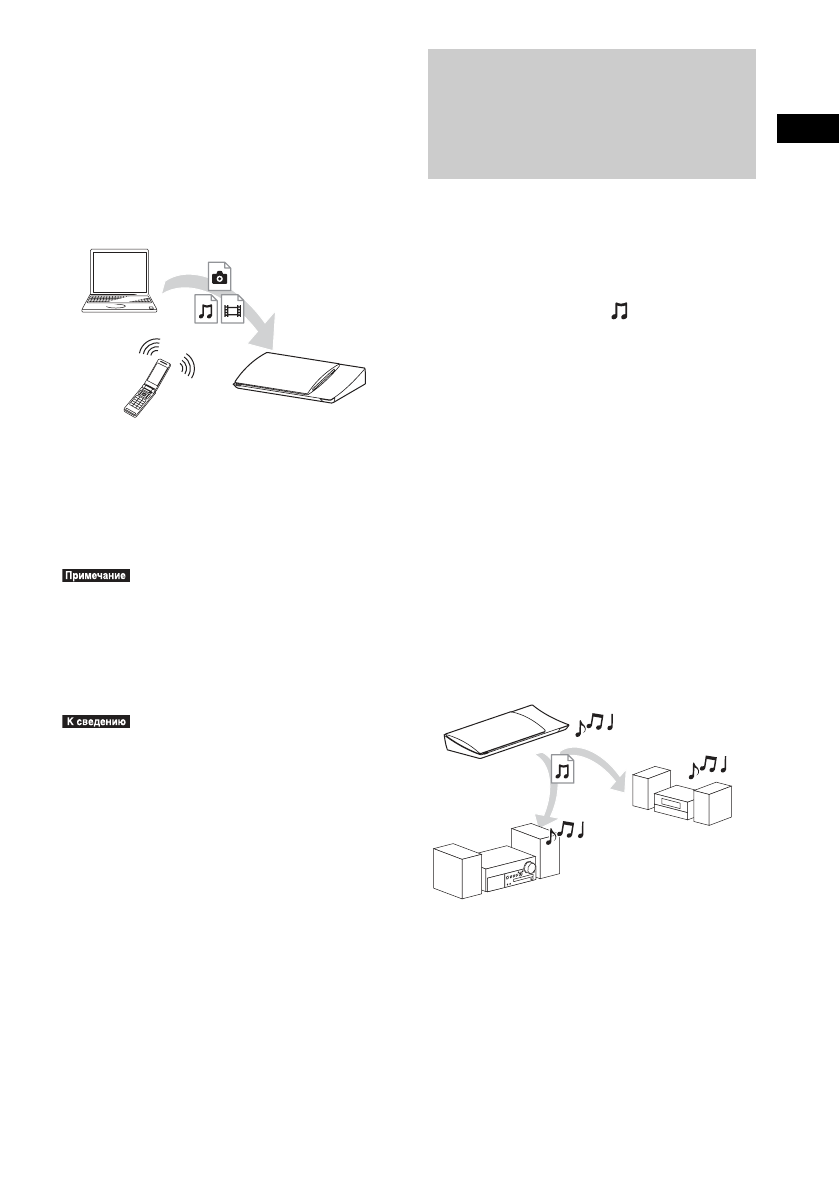 Примечание

К сведению