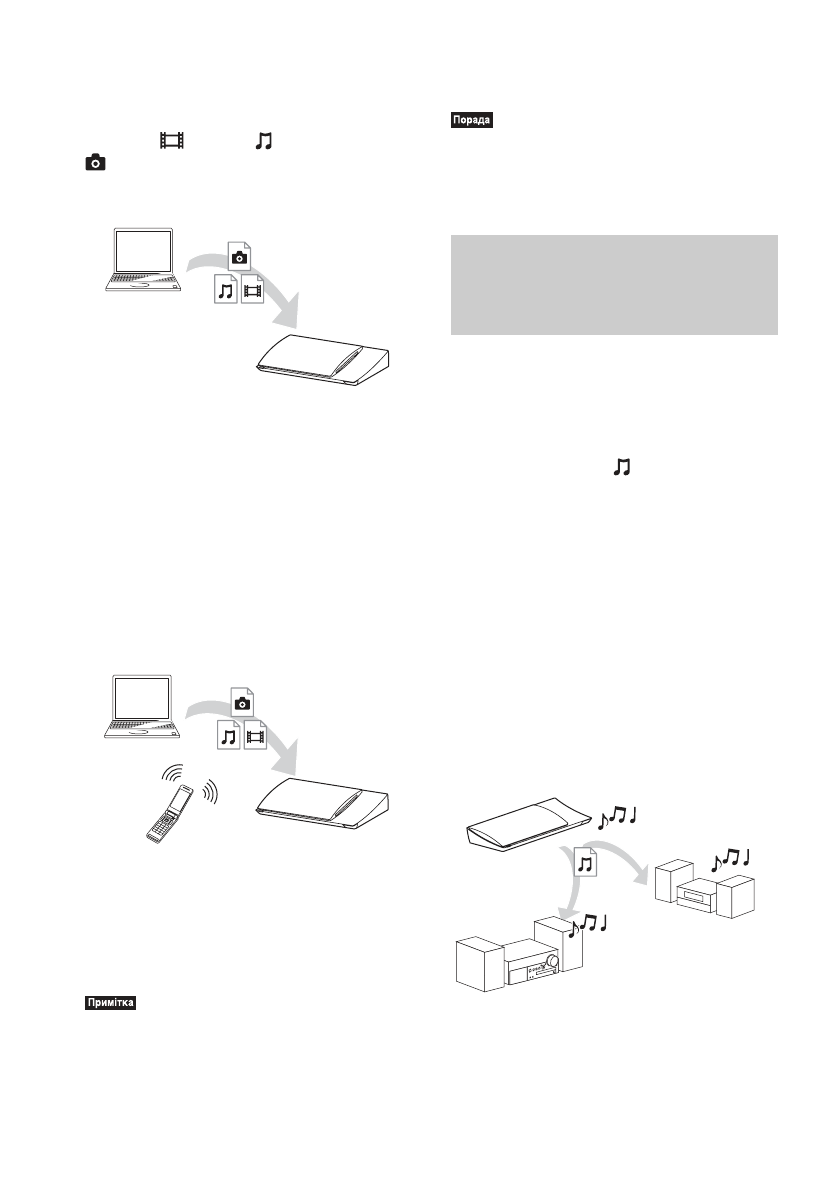 Порада

Примітка