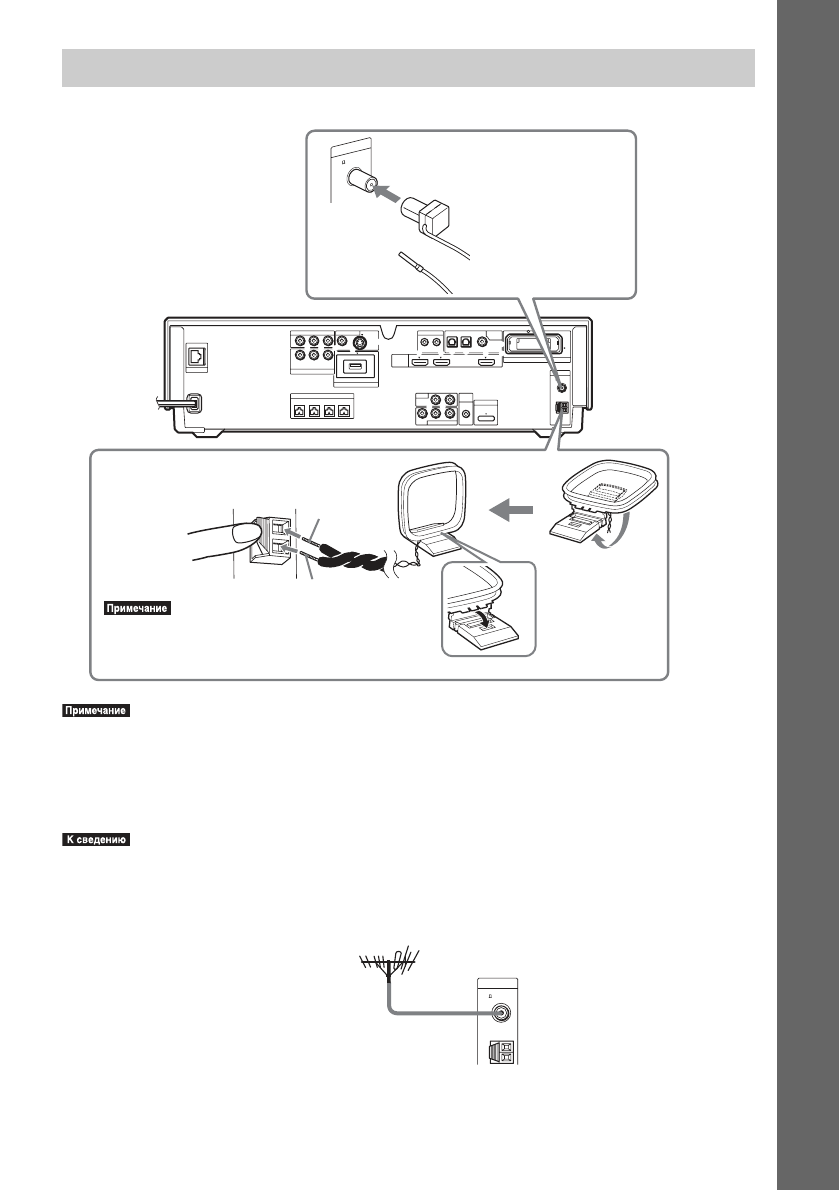 Примечание

Примечание

К сведению