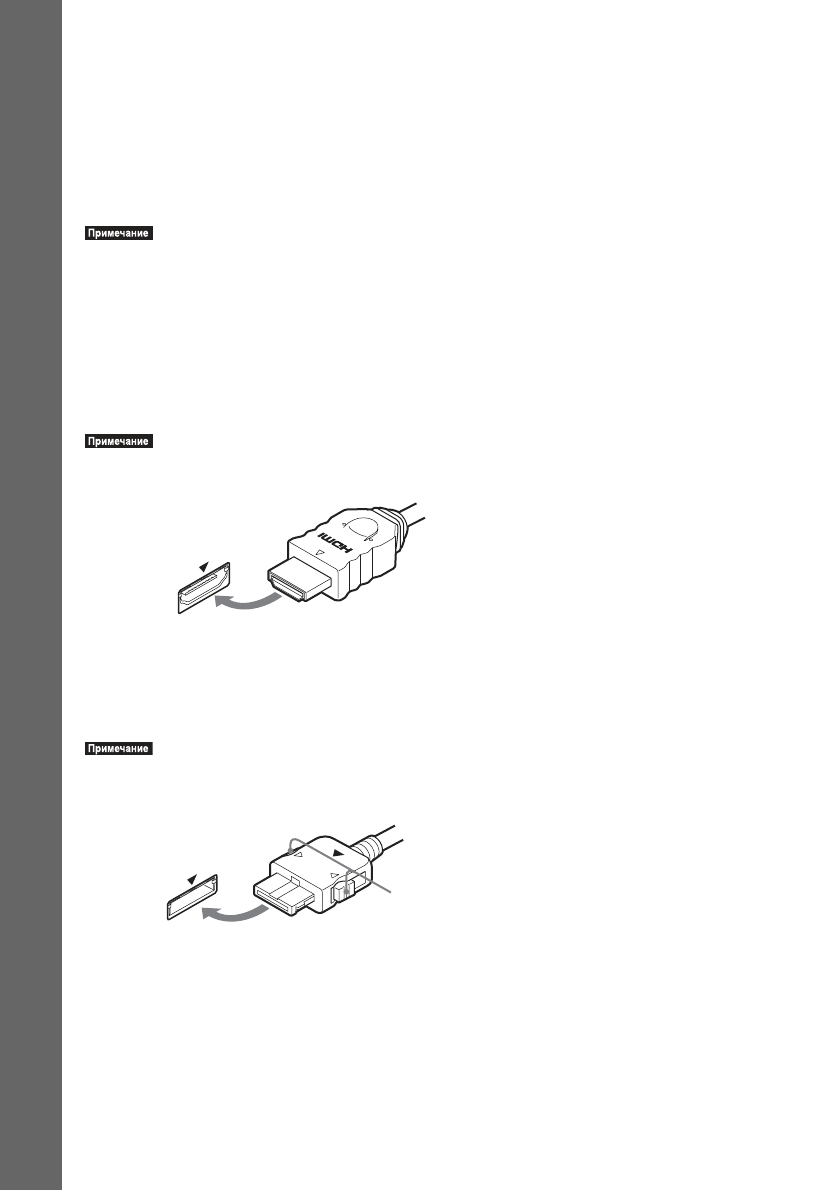 Примечание

Примечание

HDMI

Примечание