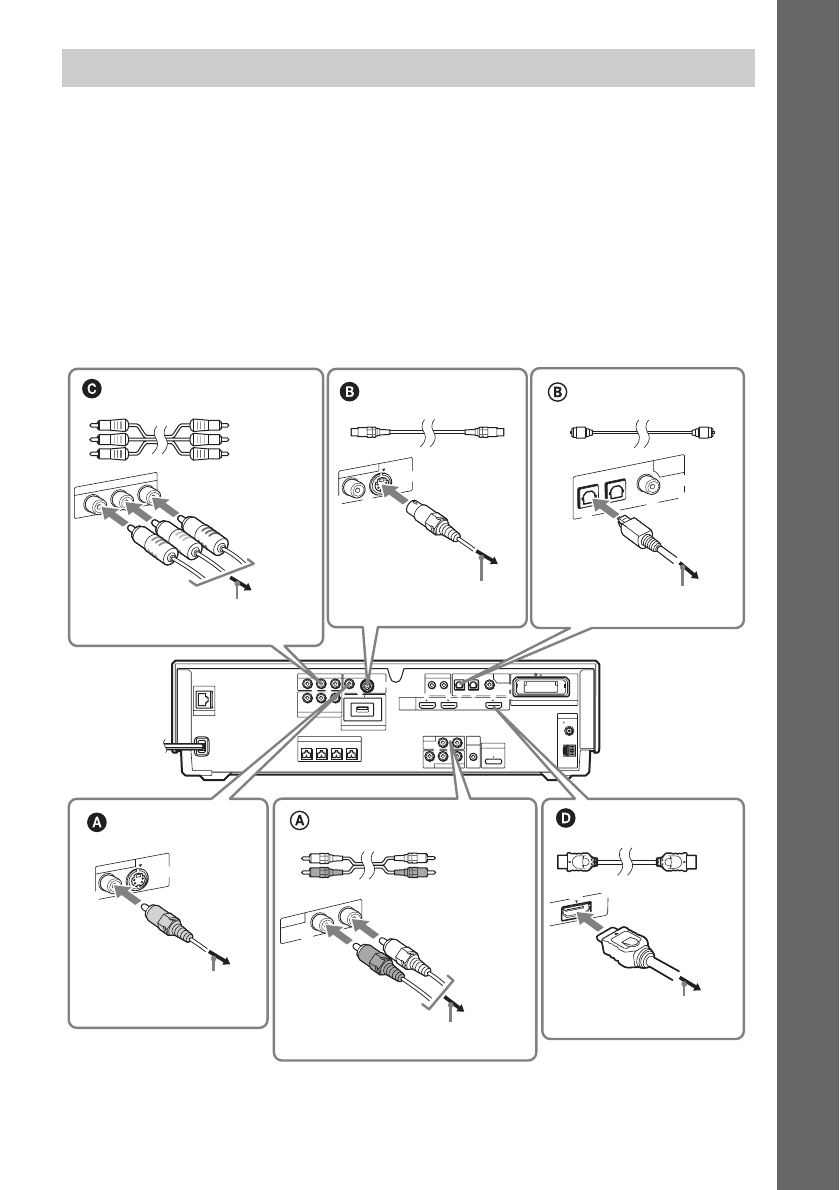 C

B

B

A

A

D