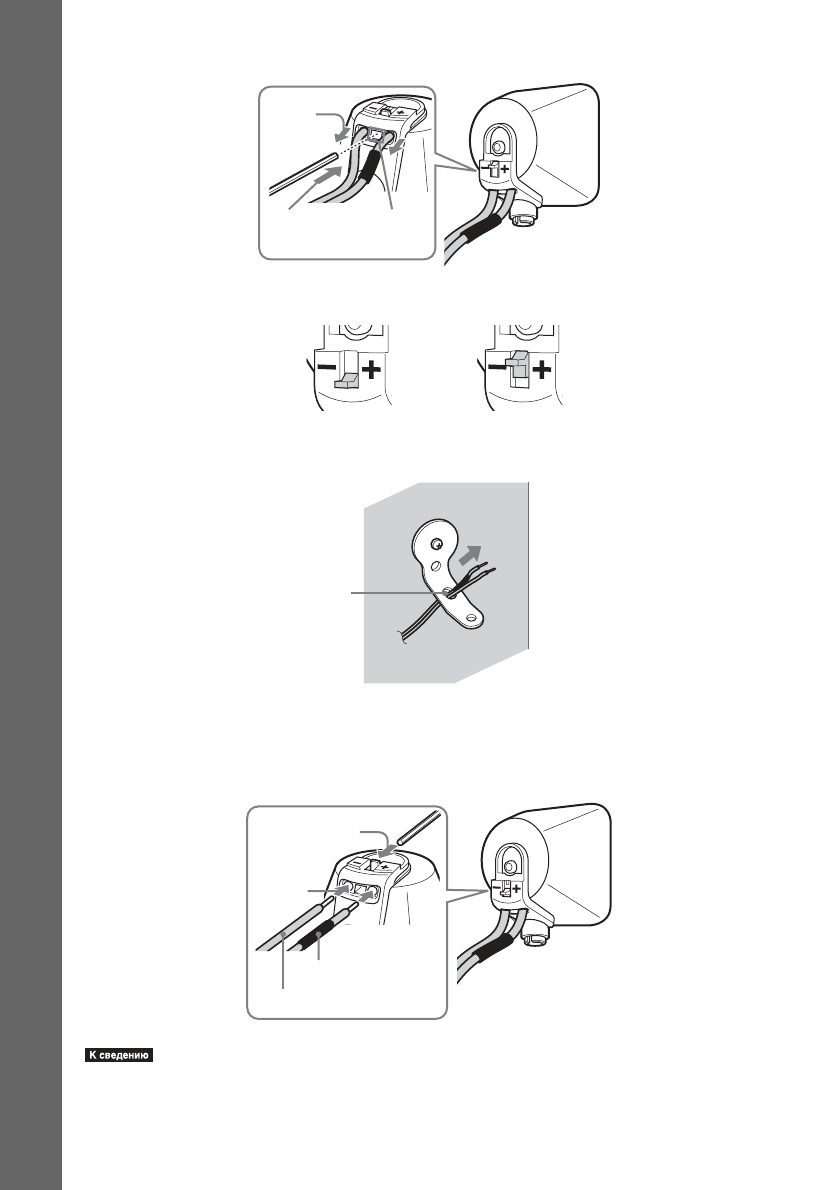 К сведению