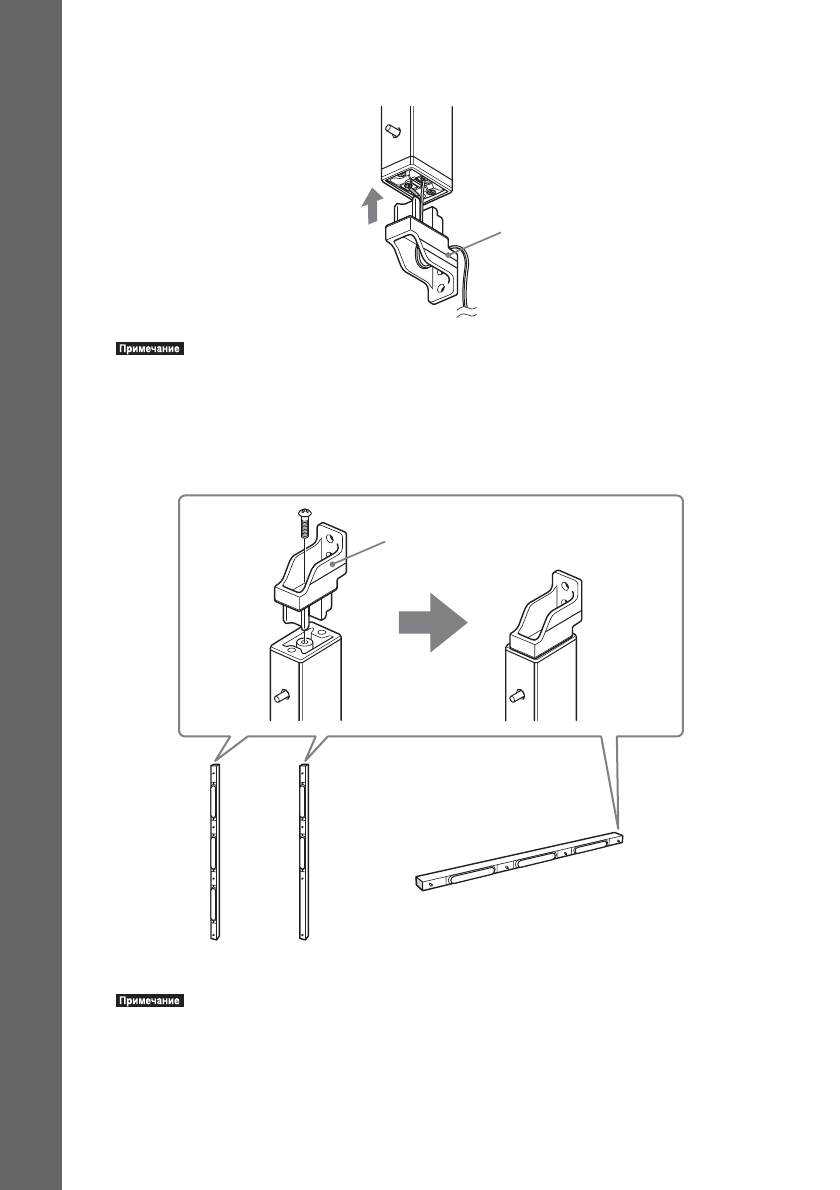 Примечание

Примечание