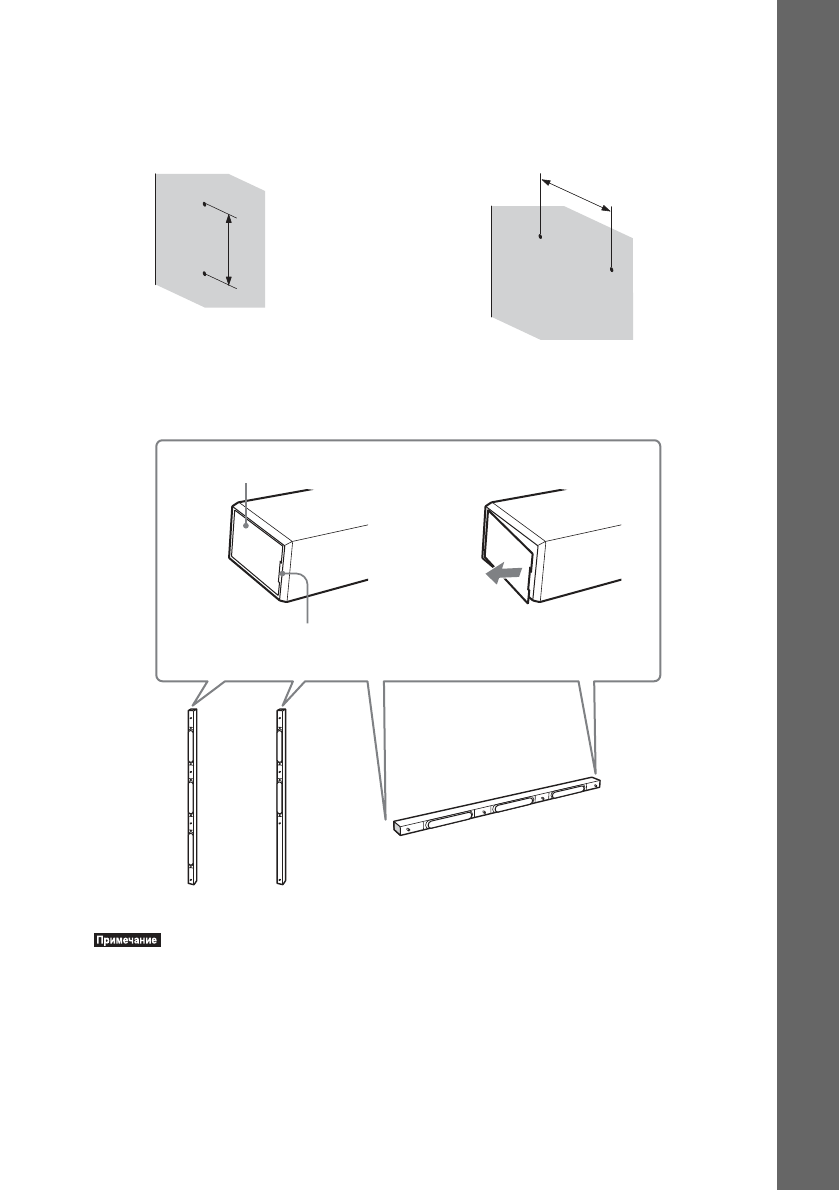 Примечание