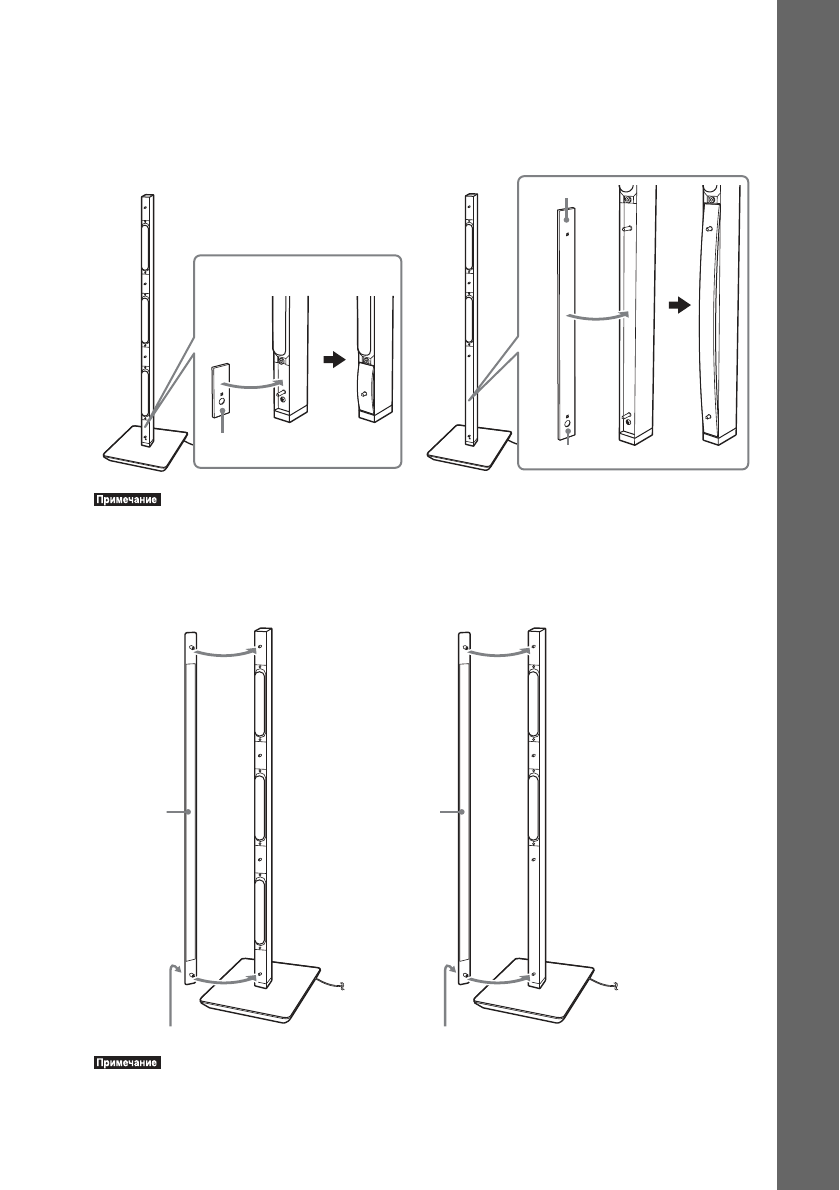 Примечание

Примечание