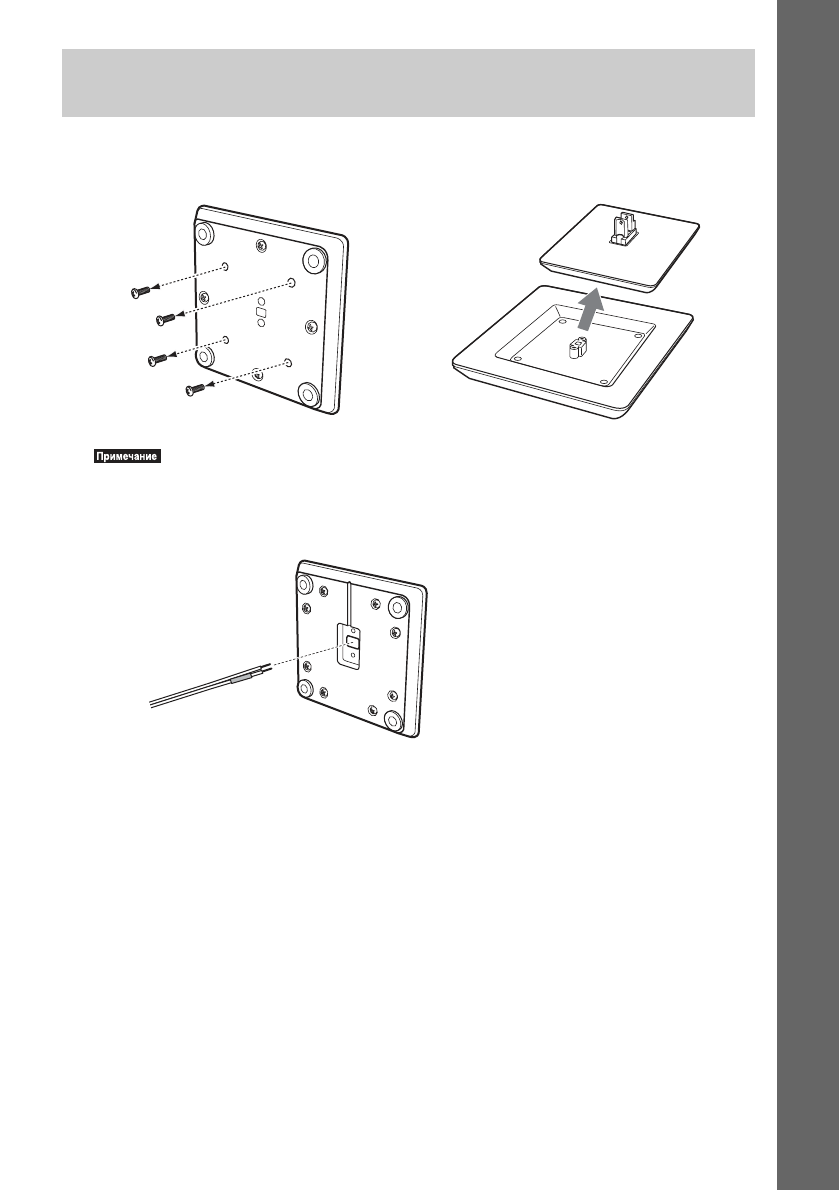 Примечание