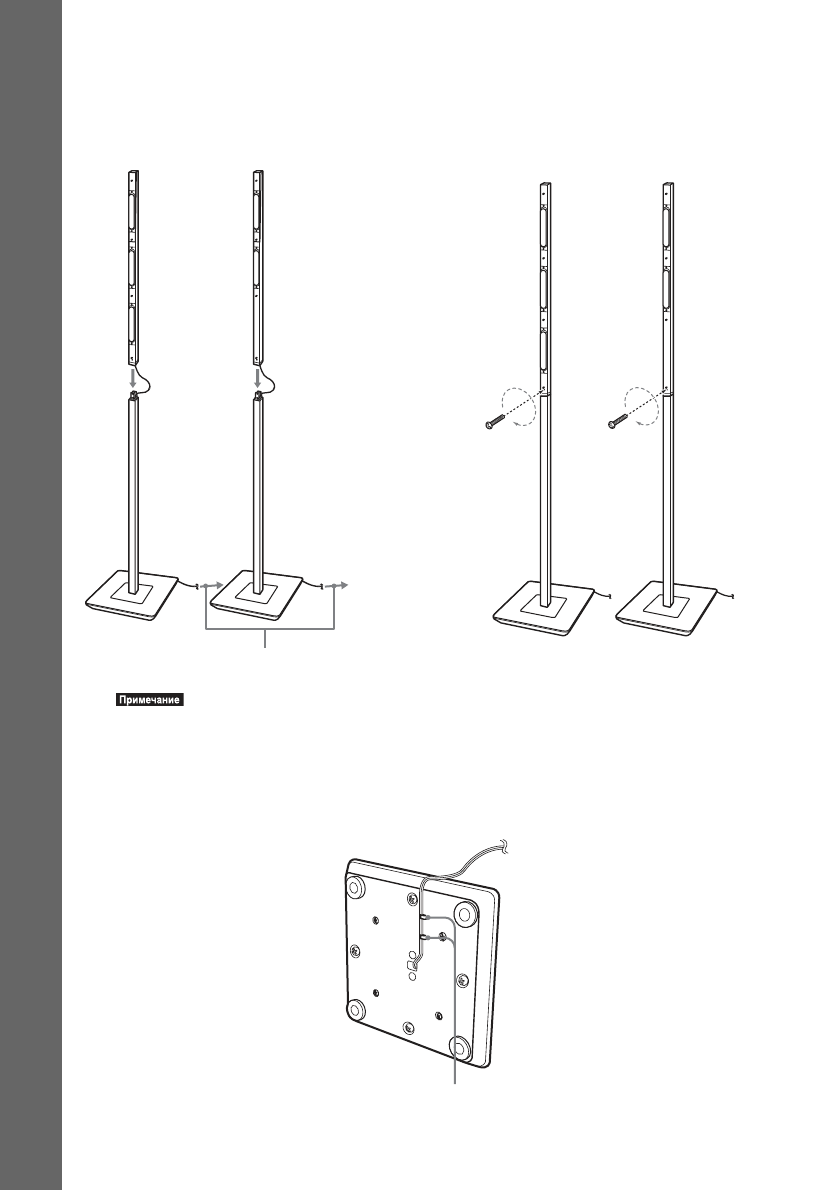 Примечание