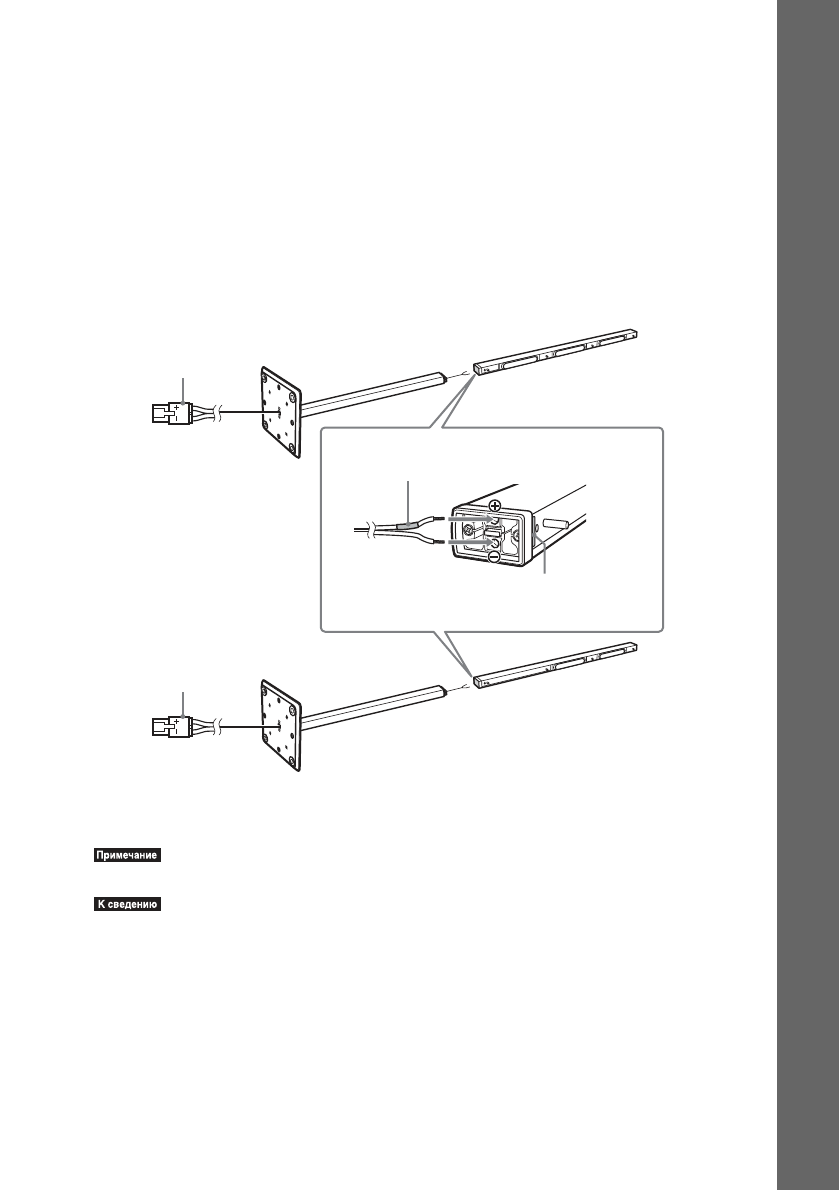 Примечание

К сведению