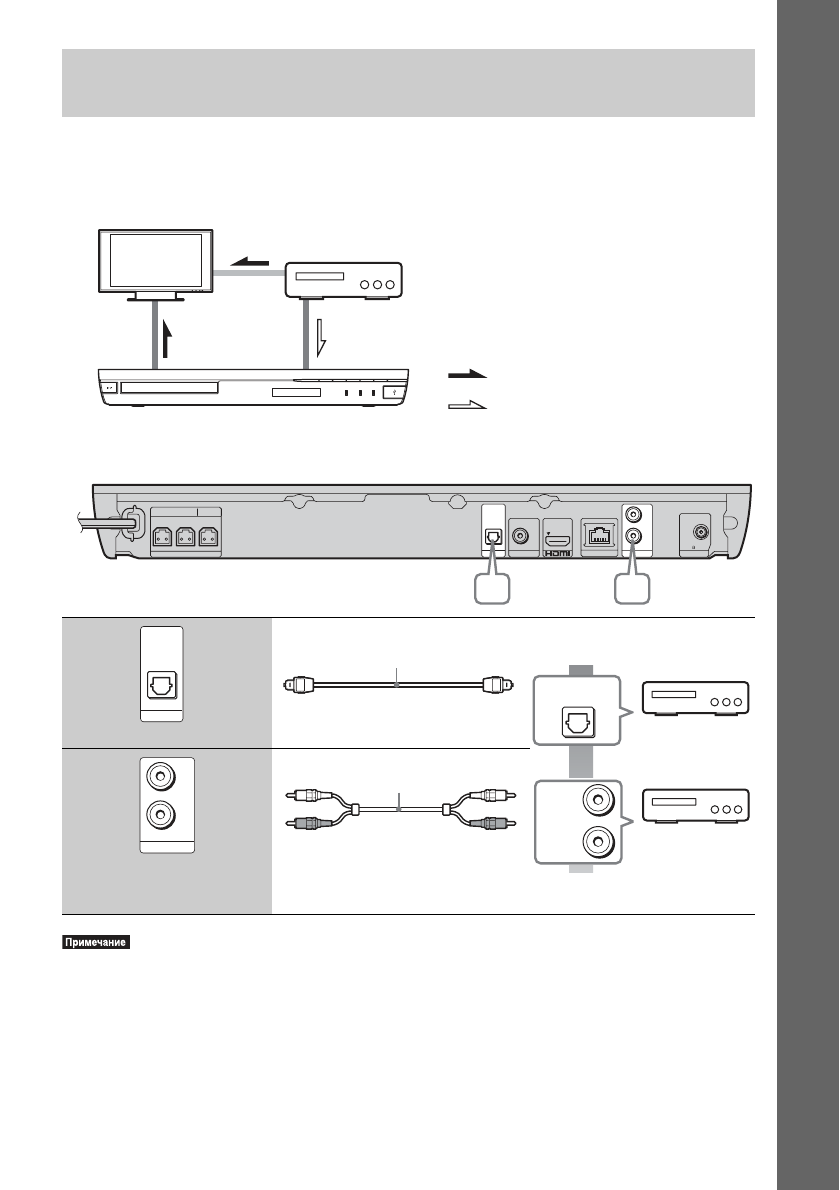 Примечание