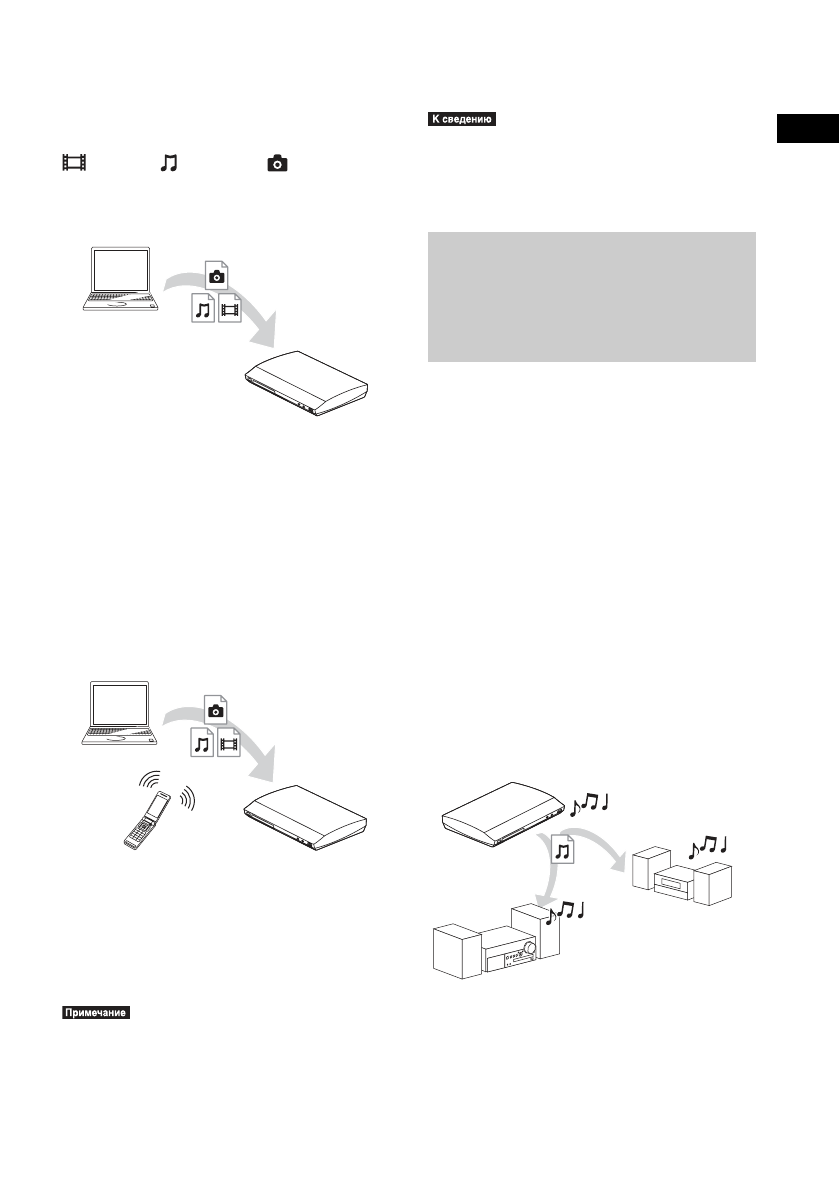 К сведению

Примечание