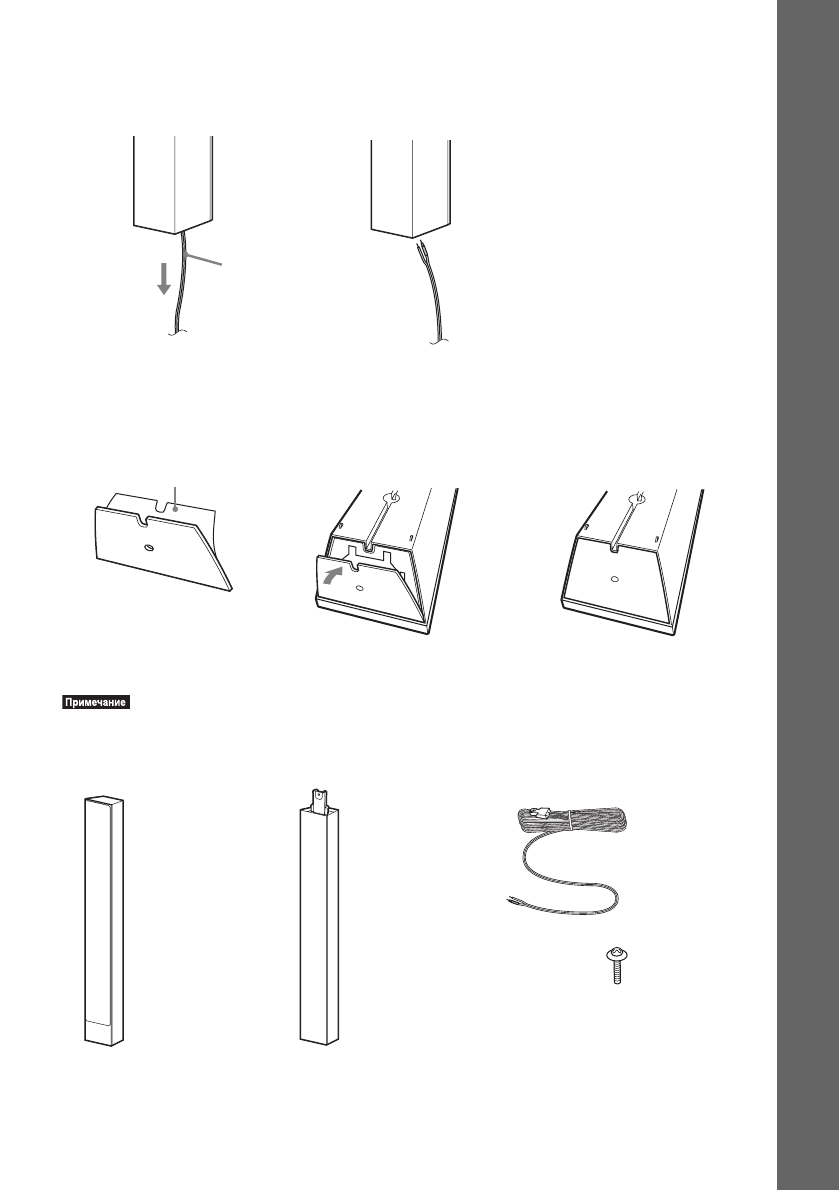 Примечание