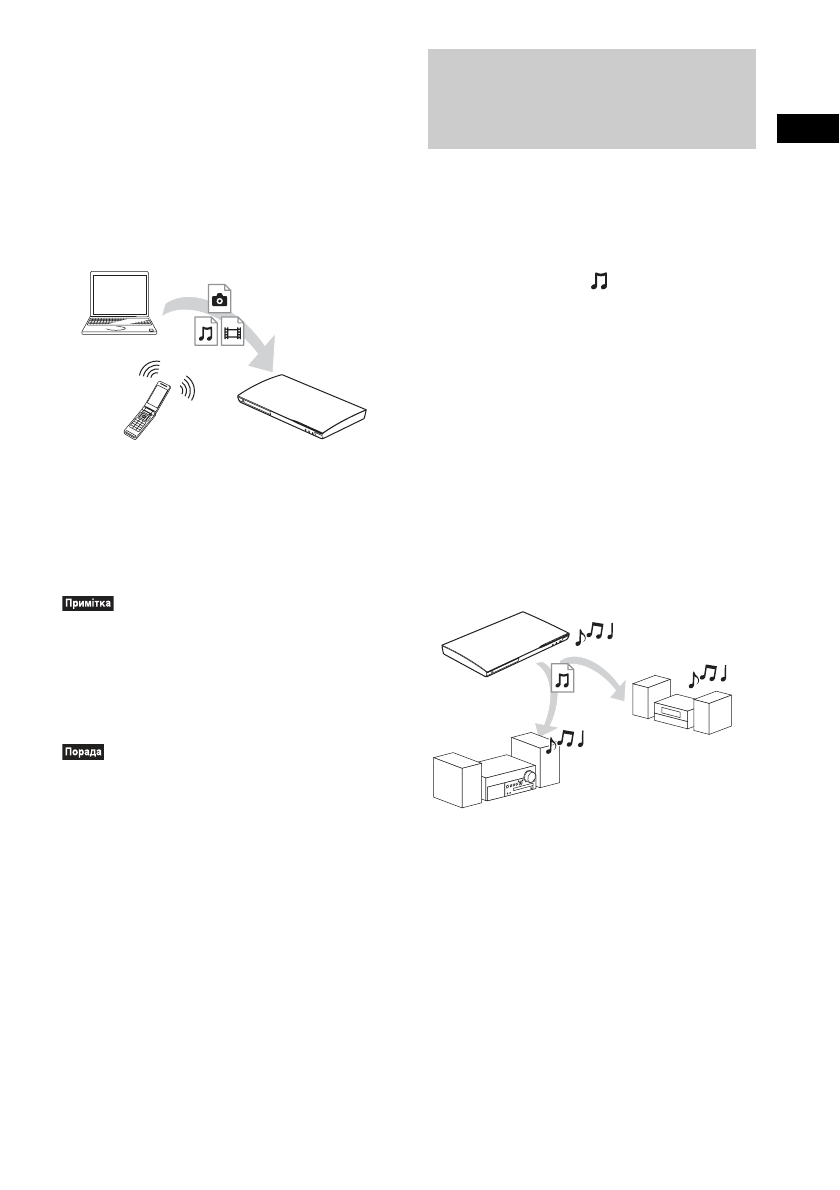 Примітка

Порада