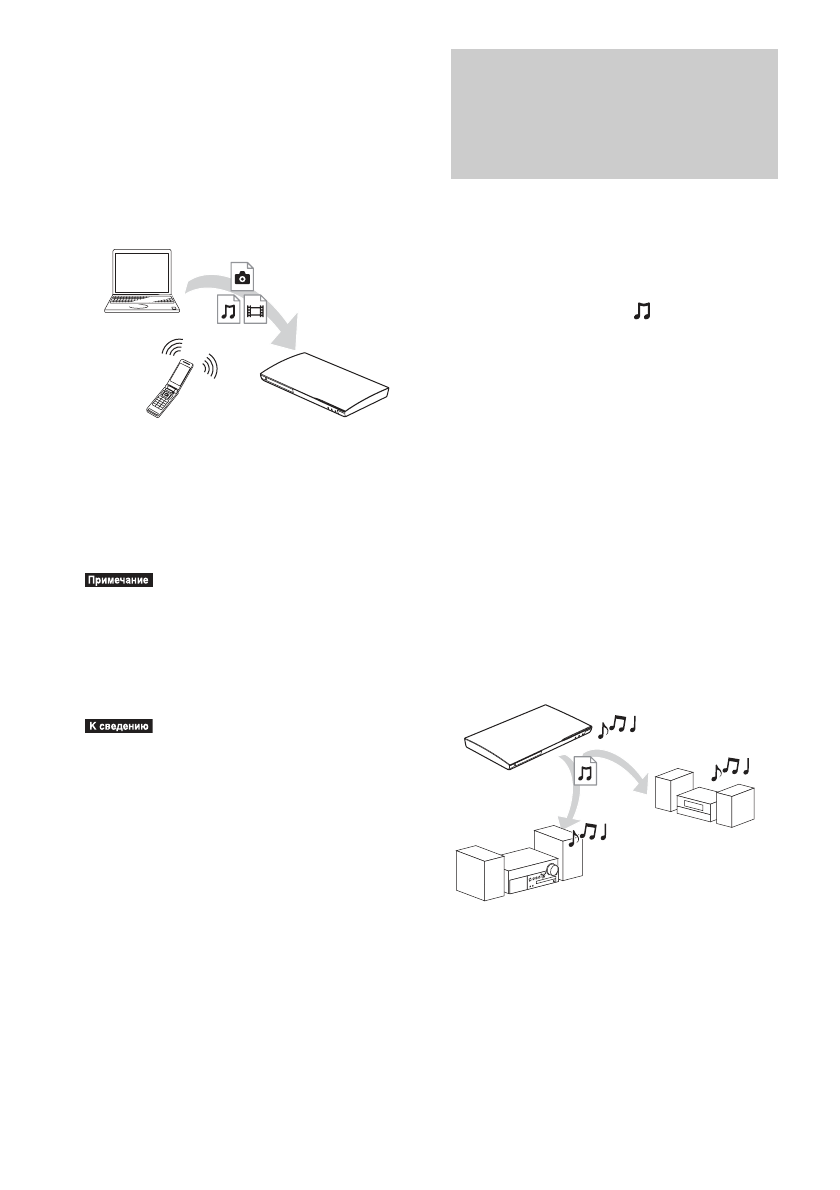 Примечание

К сведению