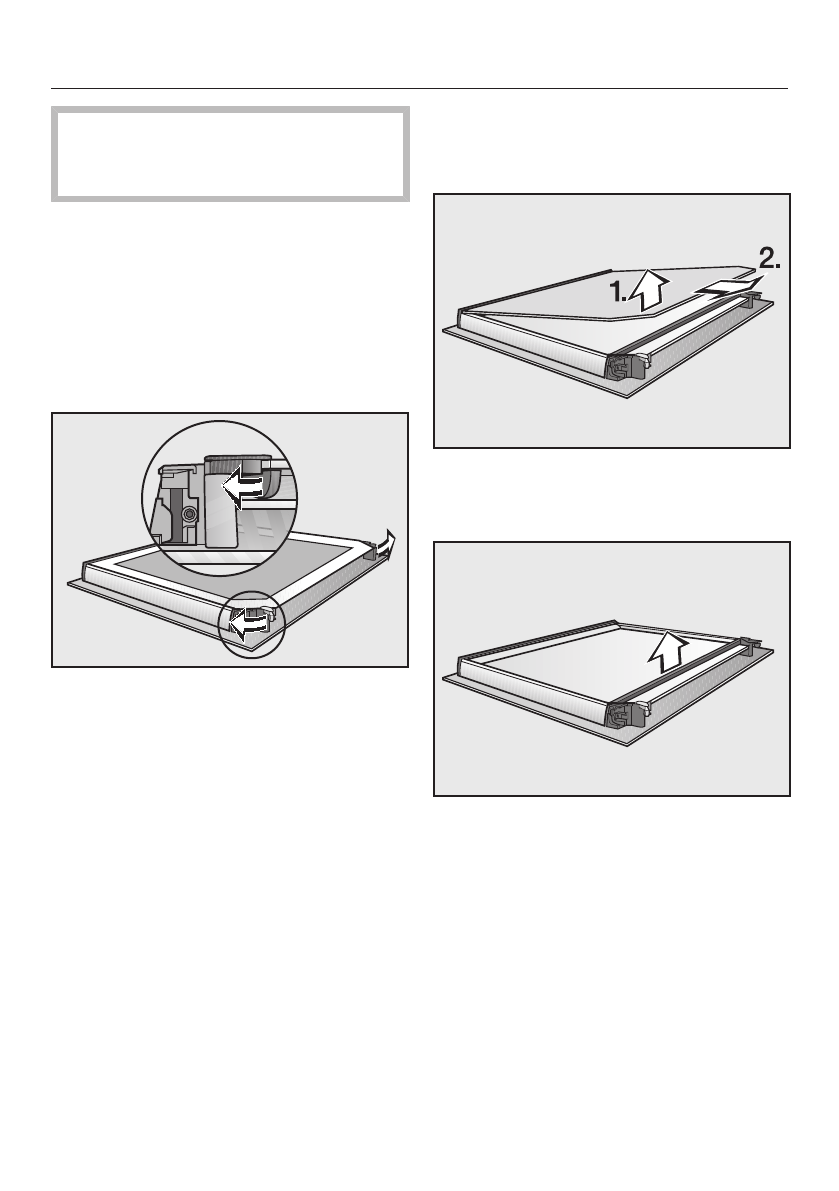 1.
2.