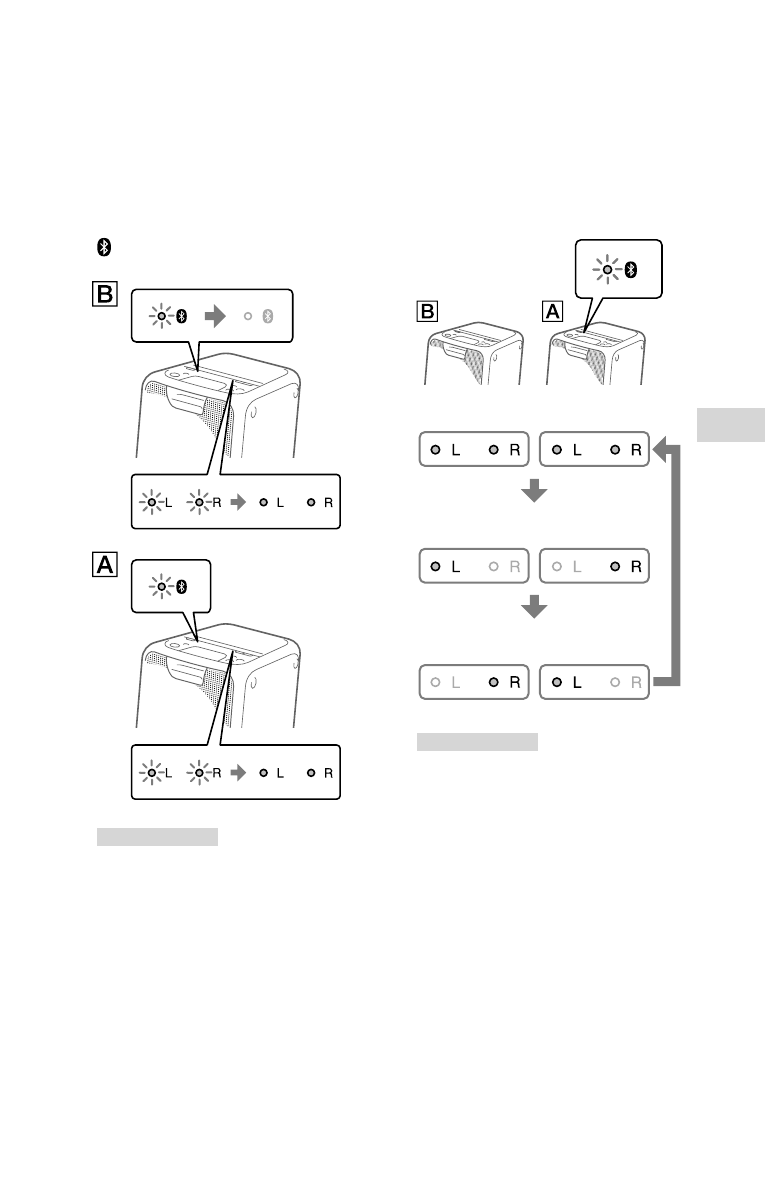 B

L R L R

A

L R L R

B A

L R L R

L R L R

L R L R