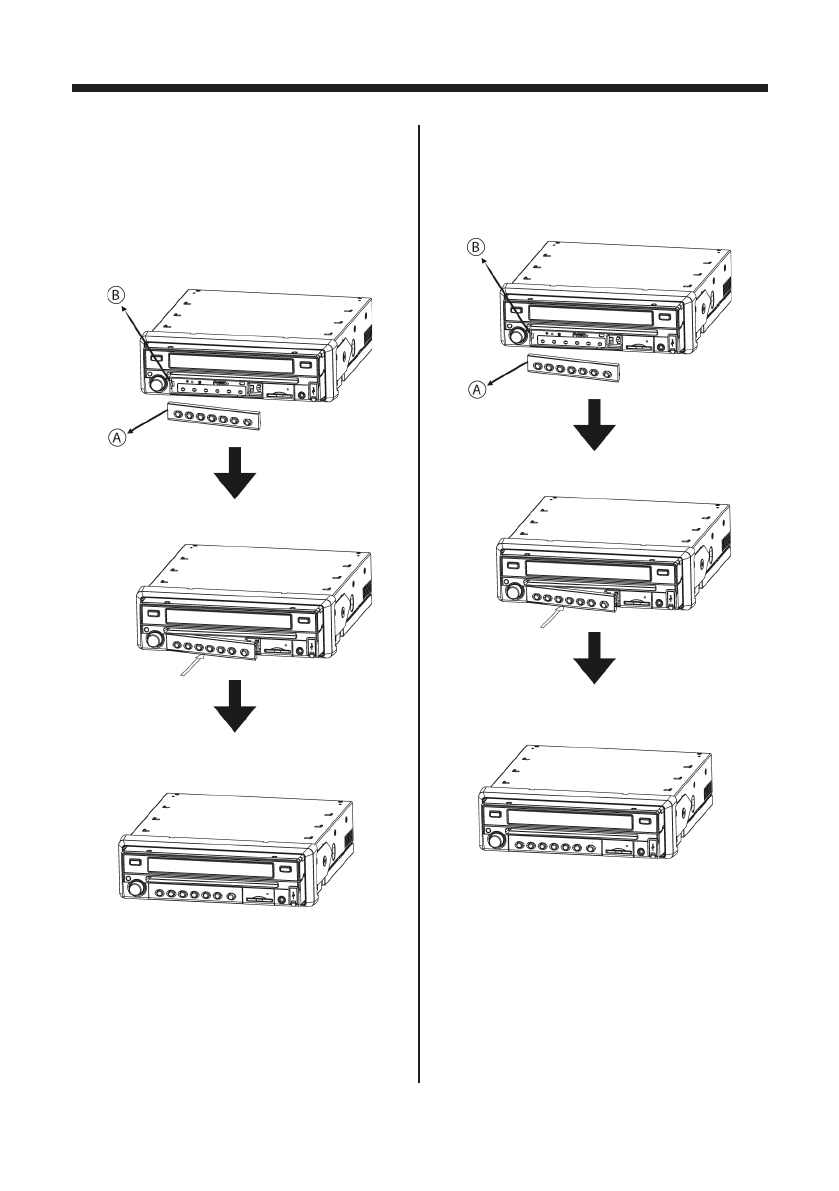 B

A

B

A