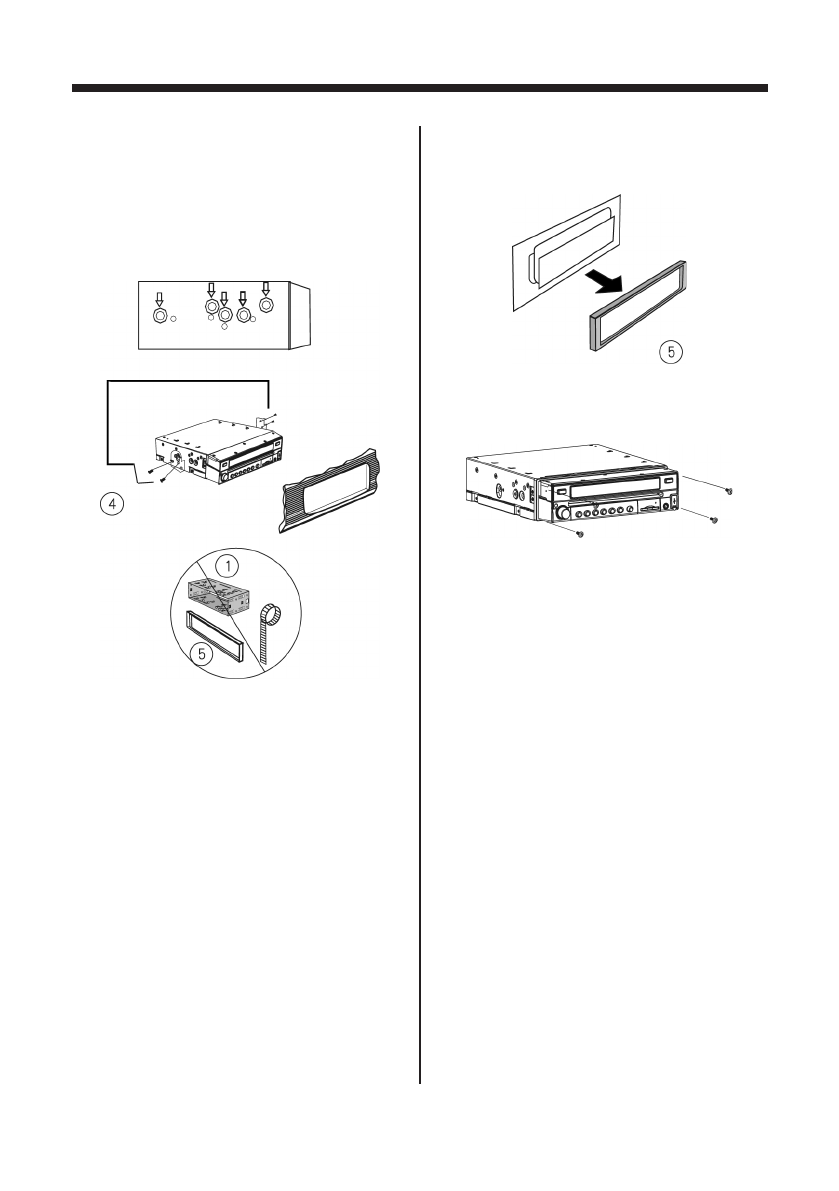 4

1

5

5