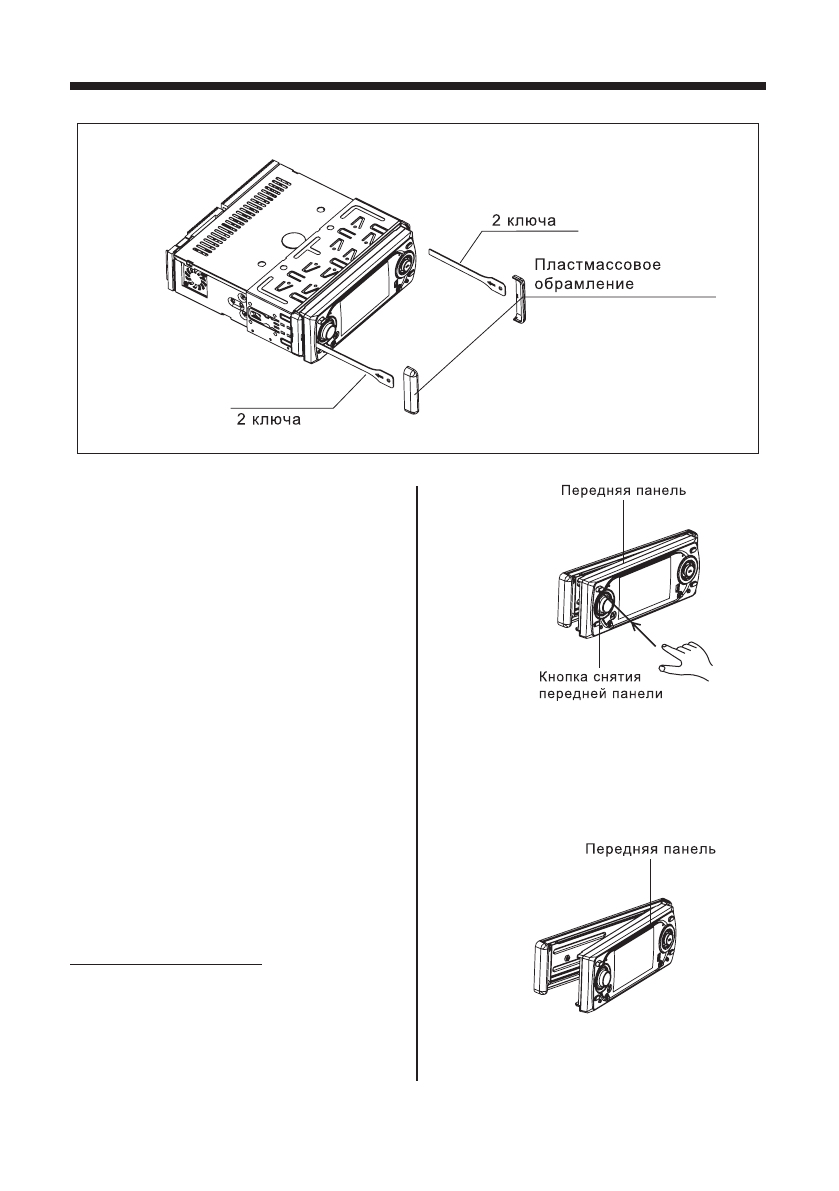 2 ключа

Пластмассовое обрамление

2 ключа

Передняя панель

Кнопка снятия передней панели

Передняя панель