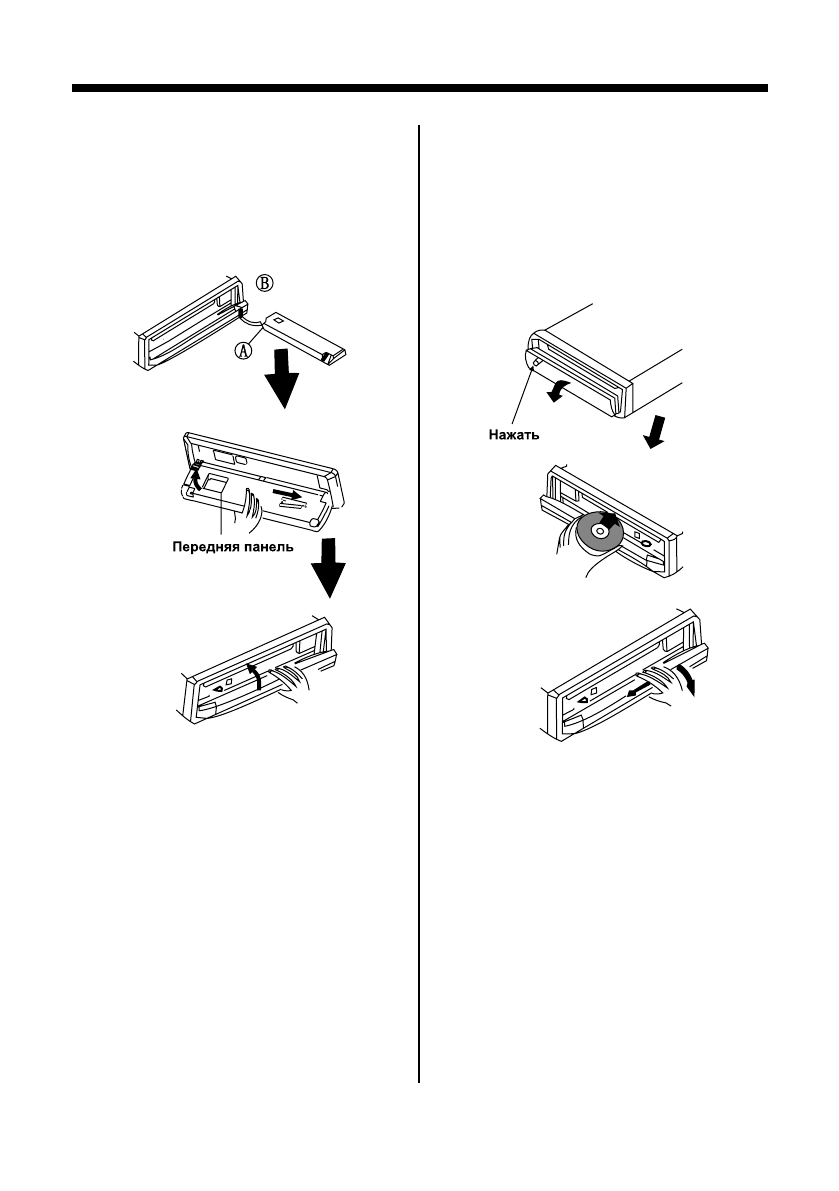 Ⓑ

Ⓐ

Передняя панель

Нажать