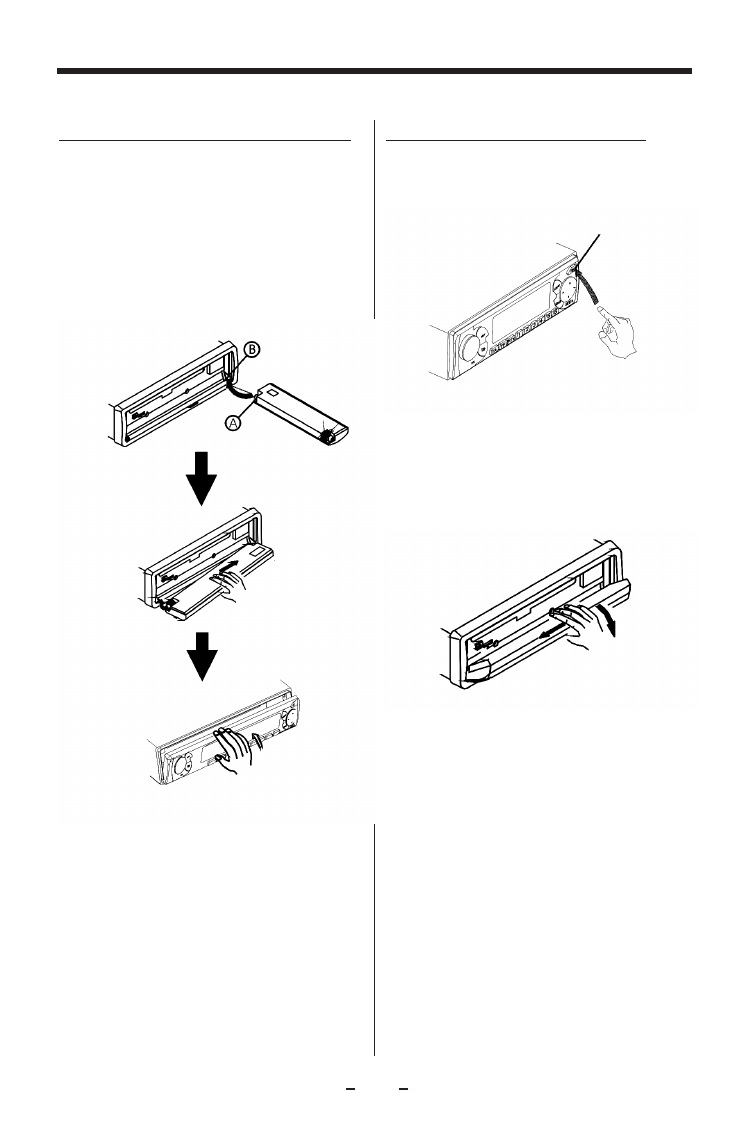 B

A