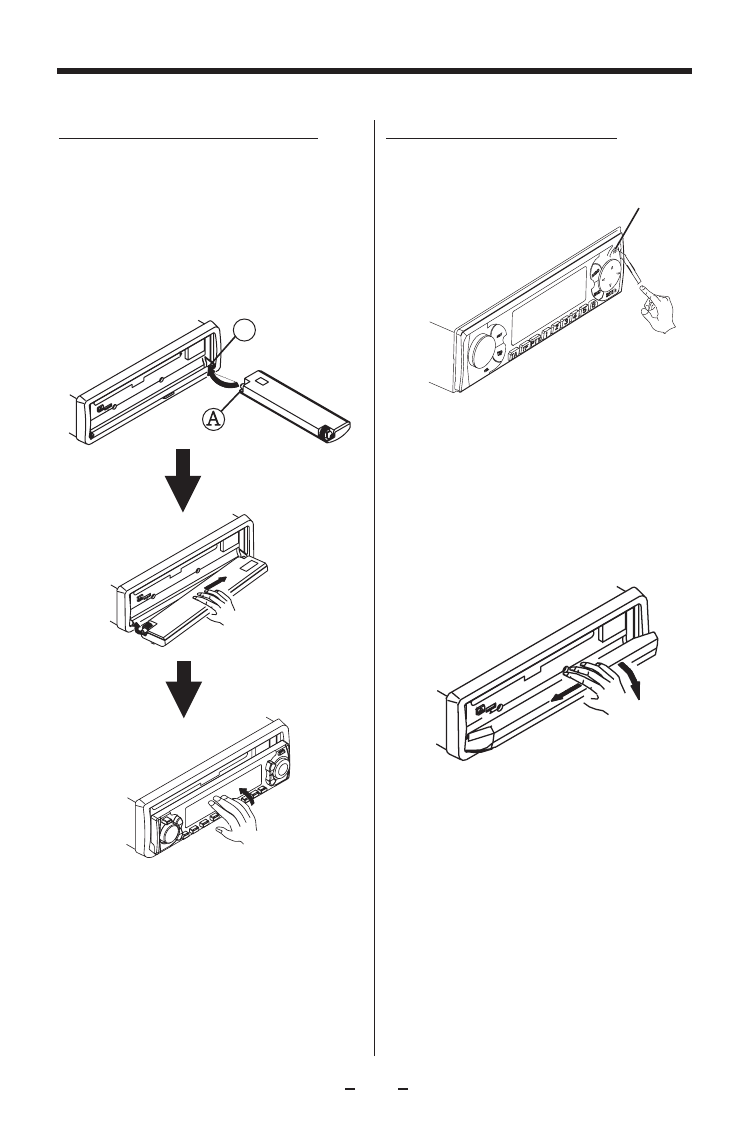 A