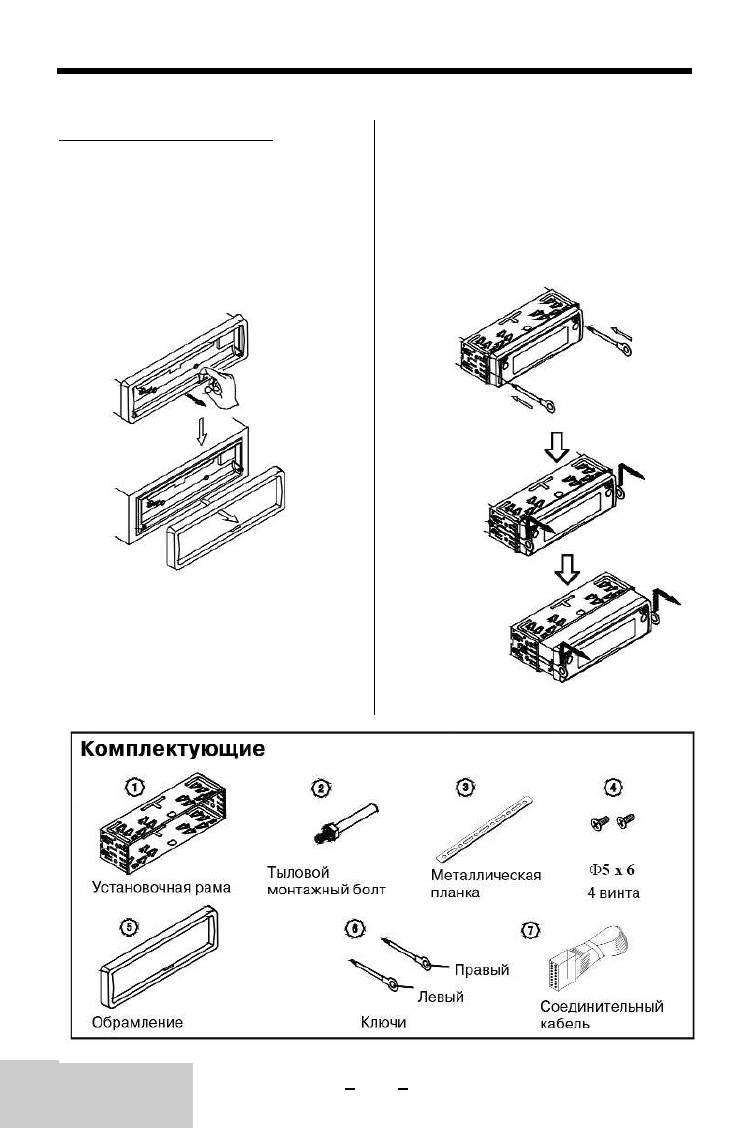 Комплектующие

1
Установочная рама

2
Тыловой монтажный болт

3
Металлическая планка

4
Ф5 x 6
4 винта

5
Обрамление

6
Правый
Левый
Ключи

7
Соединительный кабель