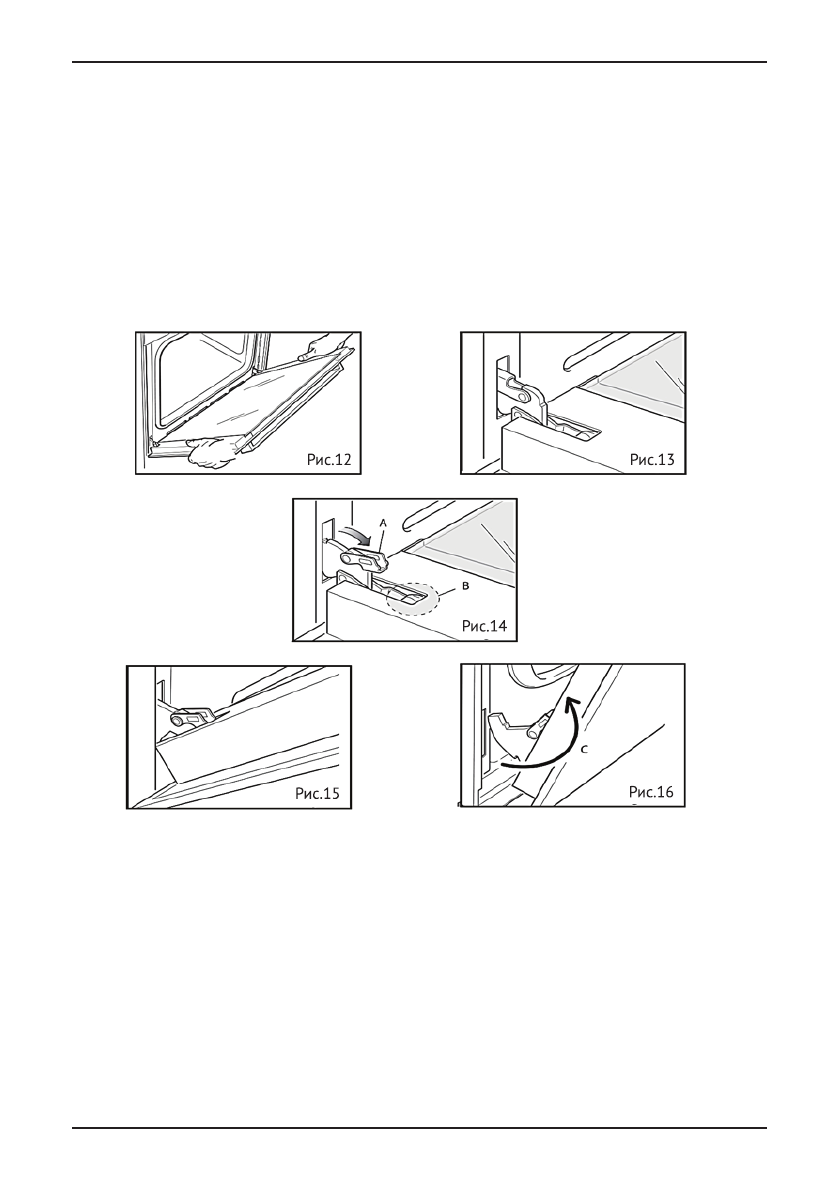 Рис.12

Рис.13

A

B

Рис.14

Рис.15

C

Рис.16